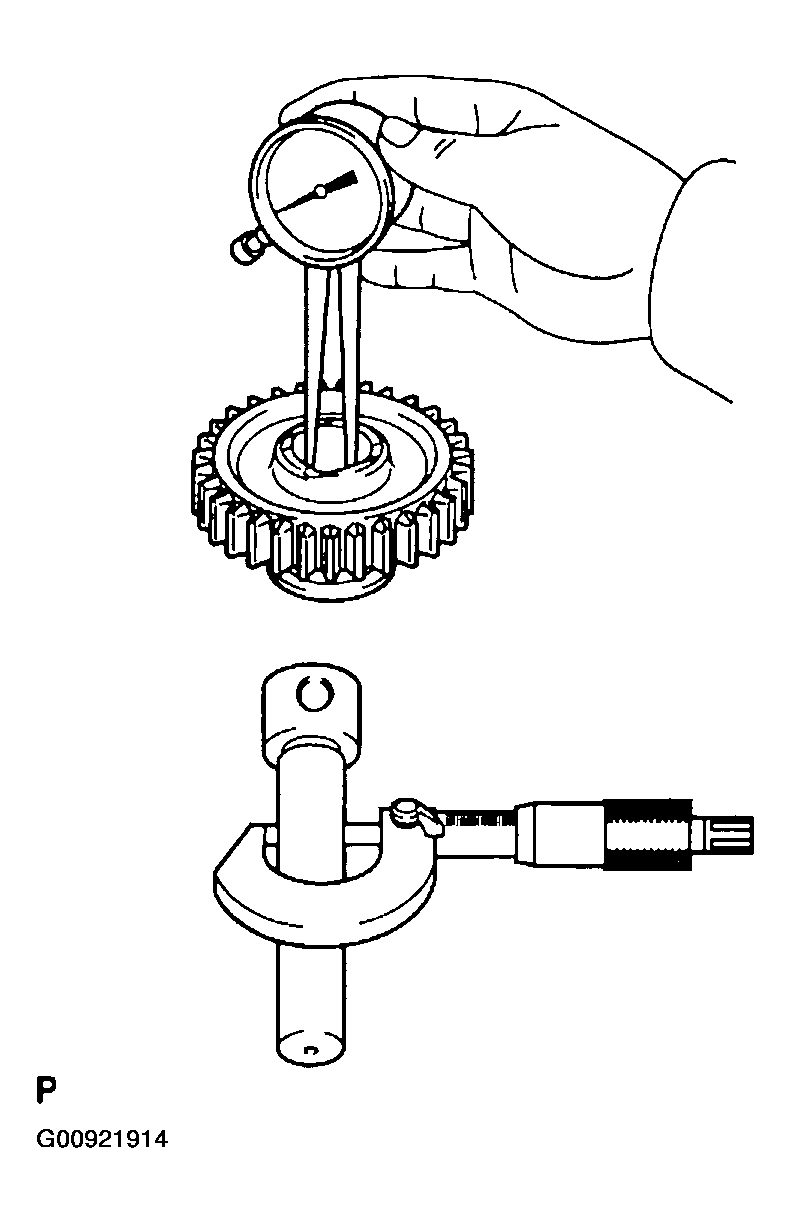 P

G00921914