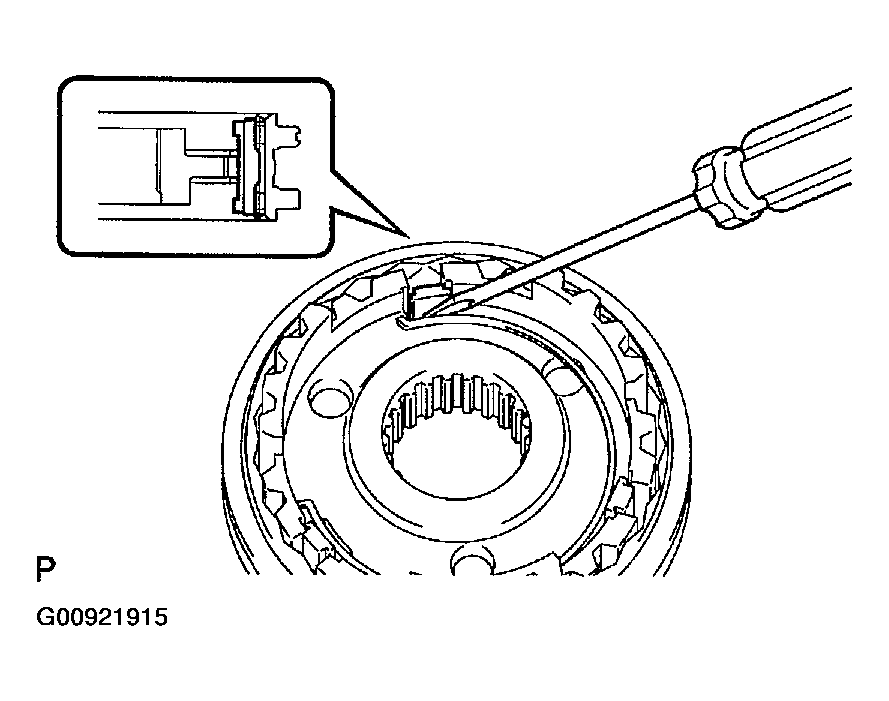 P

G00921915