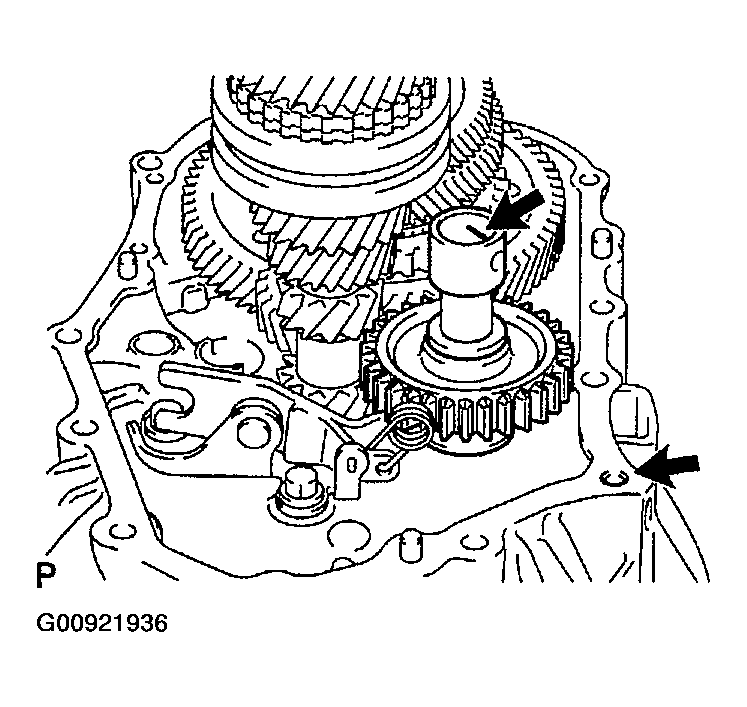 P

G00921936