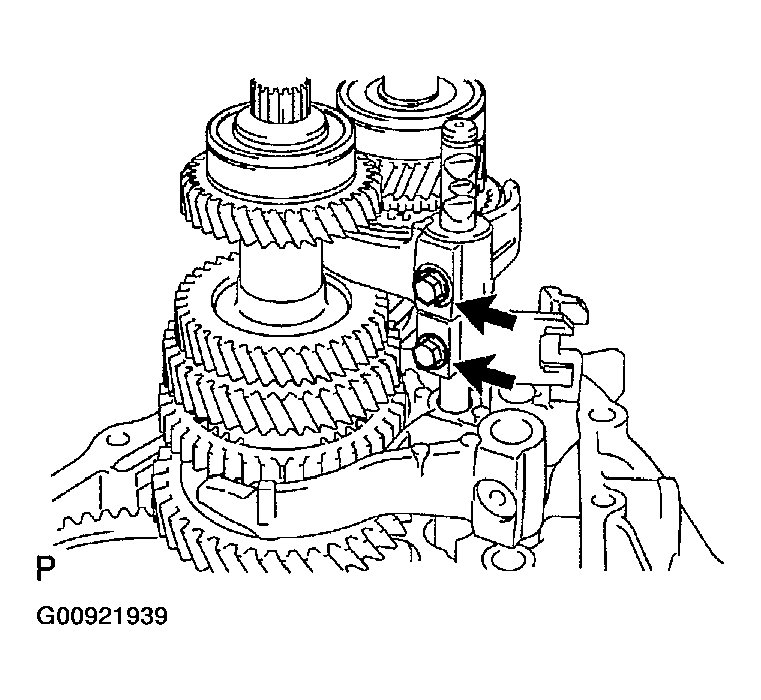 P

G00921939