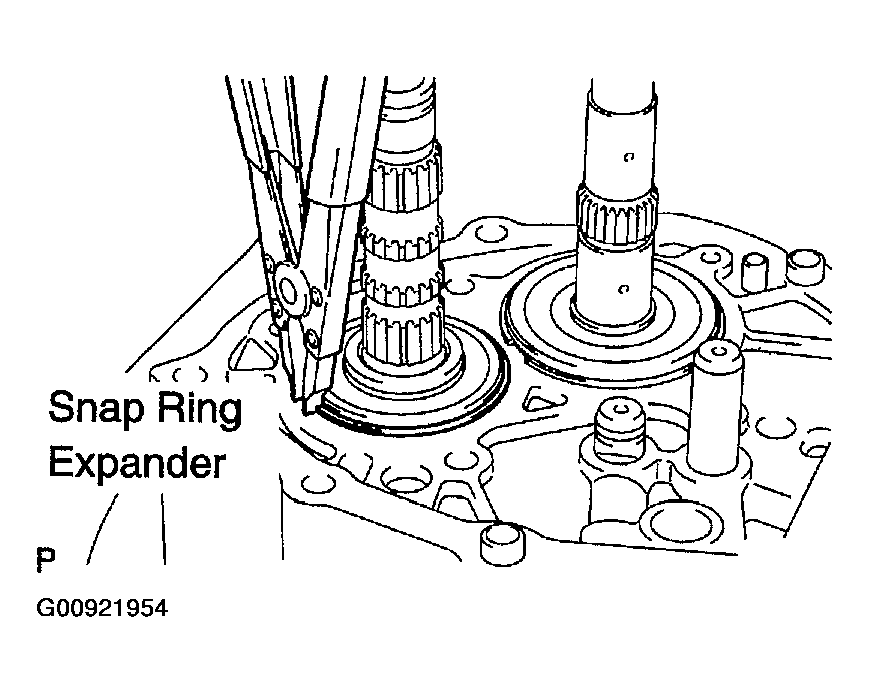 Snap Ring Expander

P

G00921954