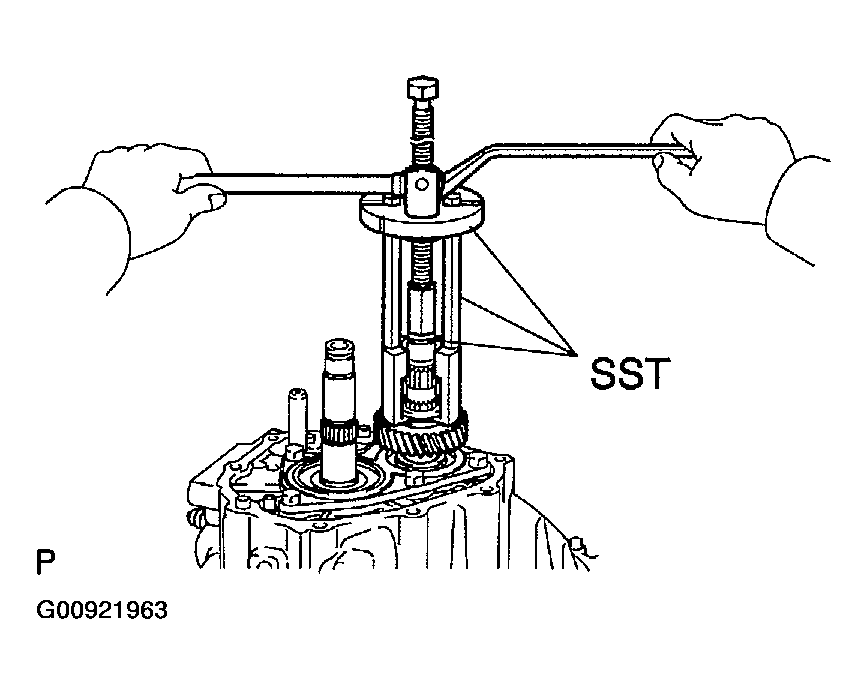 SST

P

G00921963