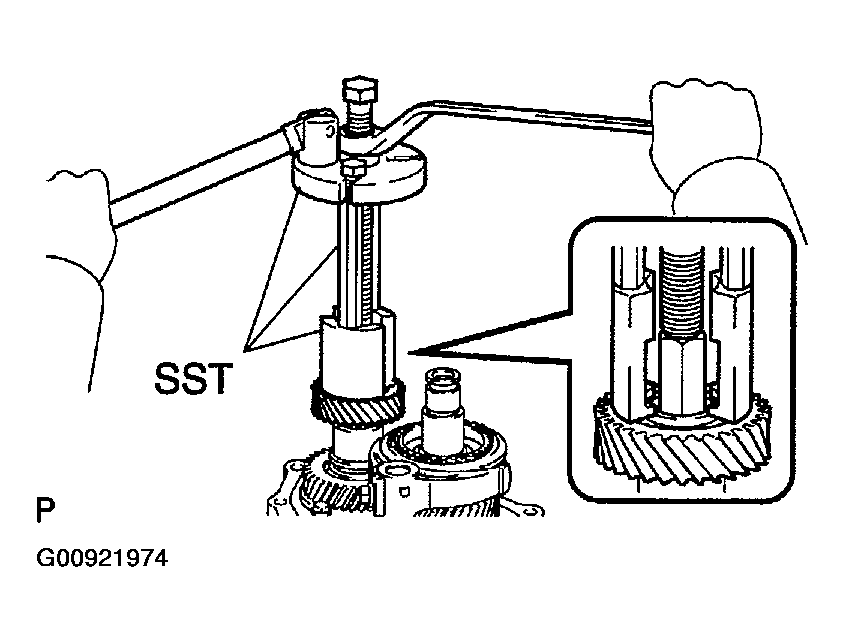 SST

P

G00921974