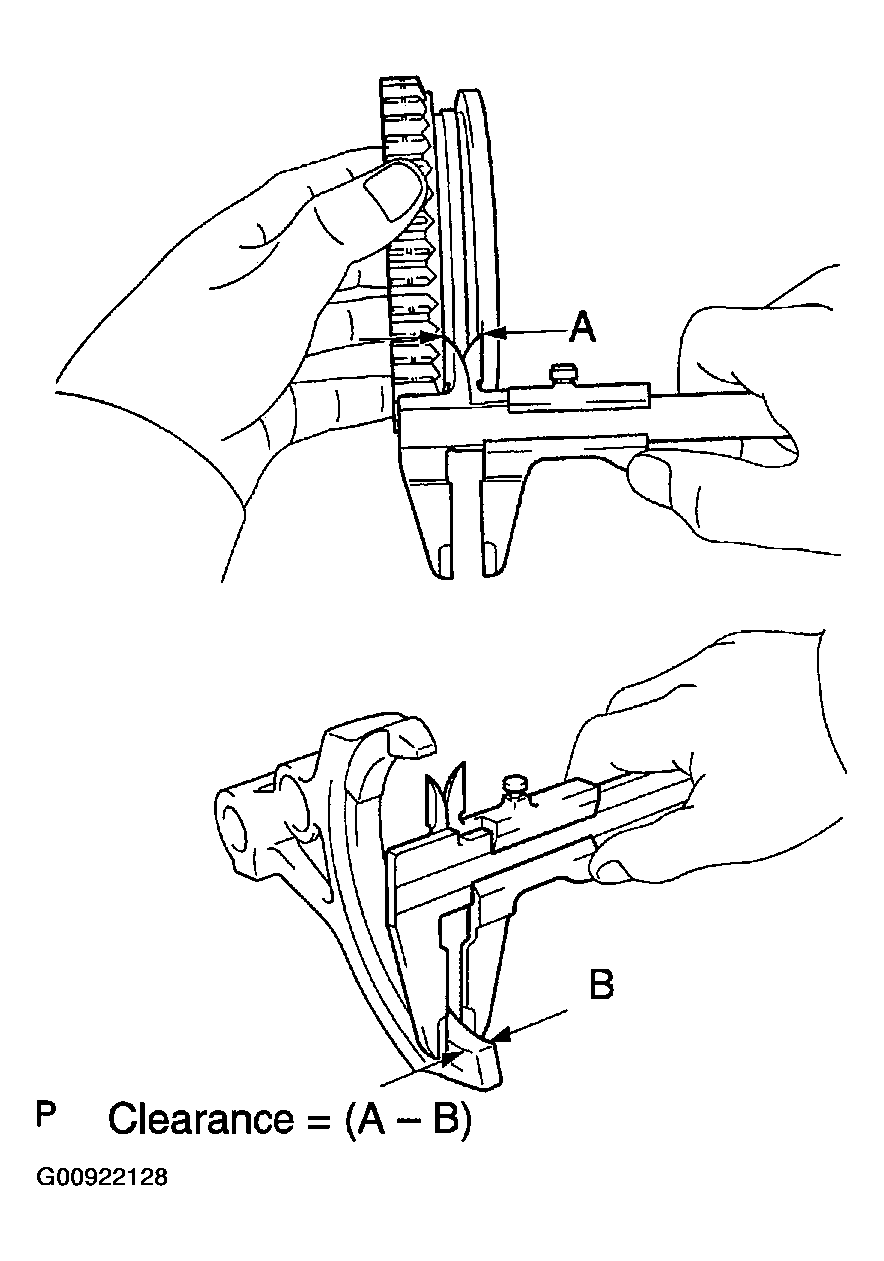 A

B

P Clearance = (A – B)

G00922128