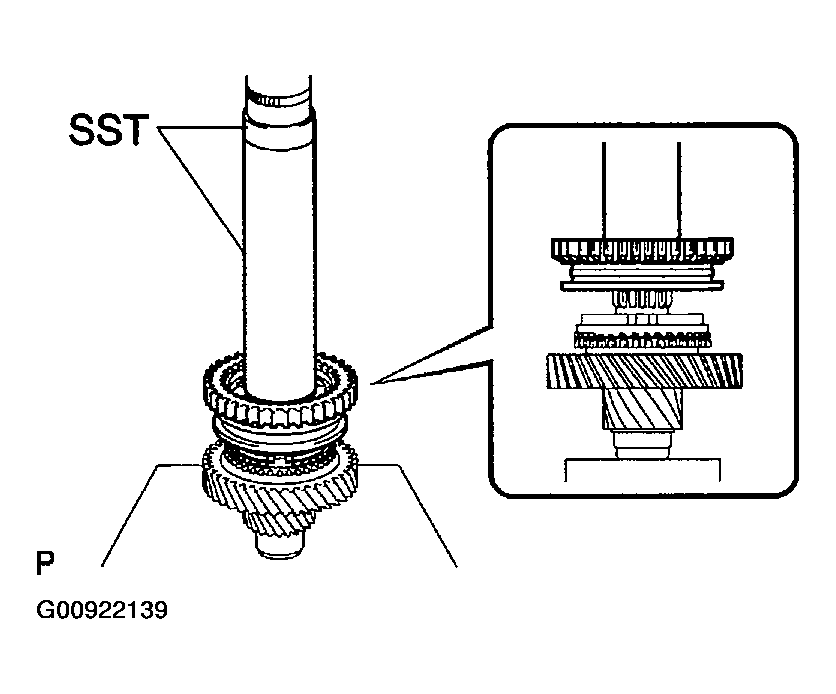 SST

P

G00922139