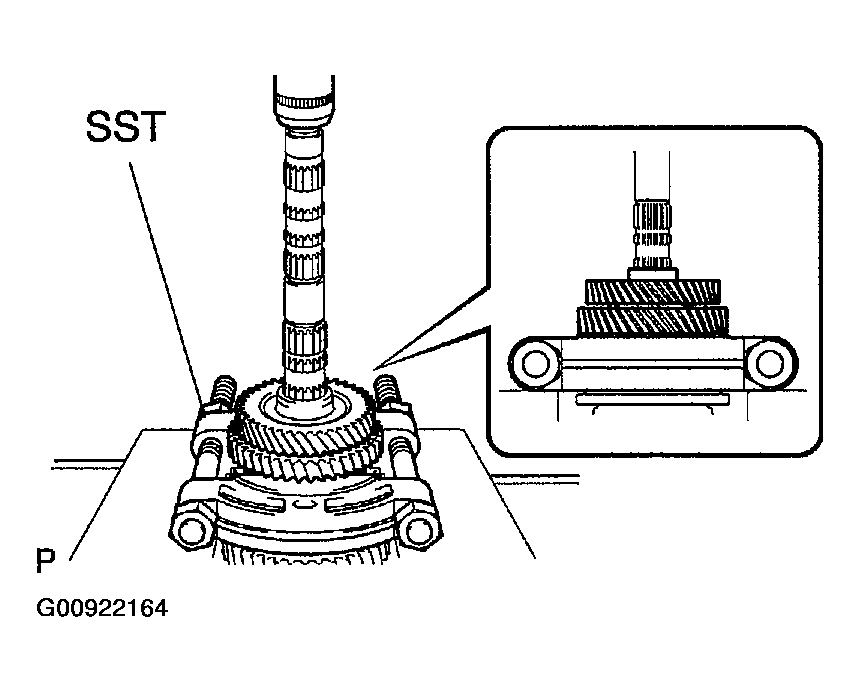 SST

P

G00922164