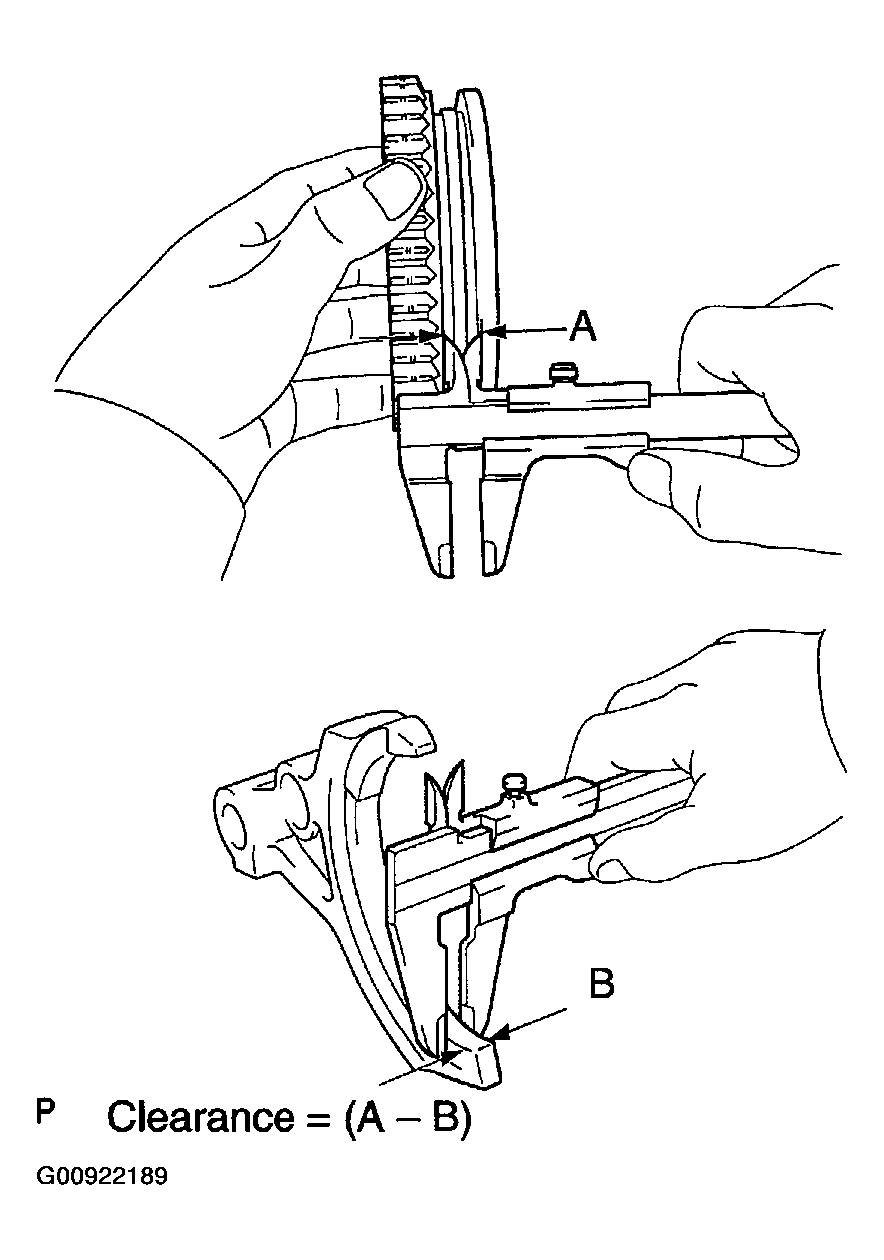 A

B

P Clearance = (A – B)

G00922189