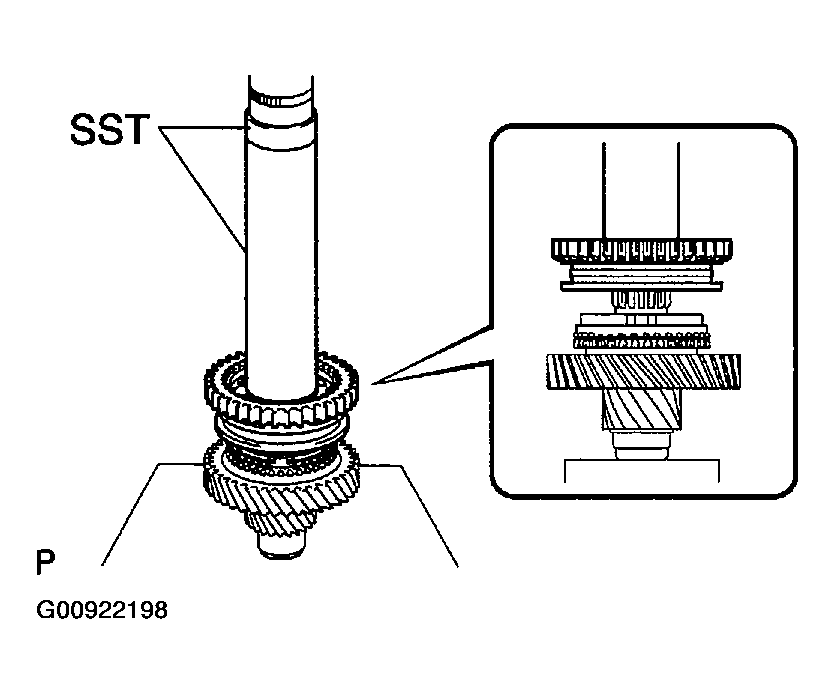 SST

P

G00922198