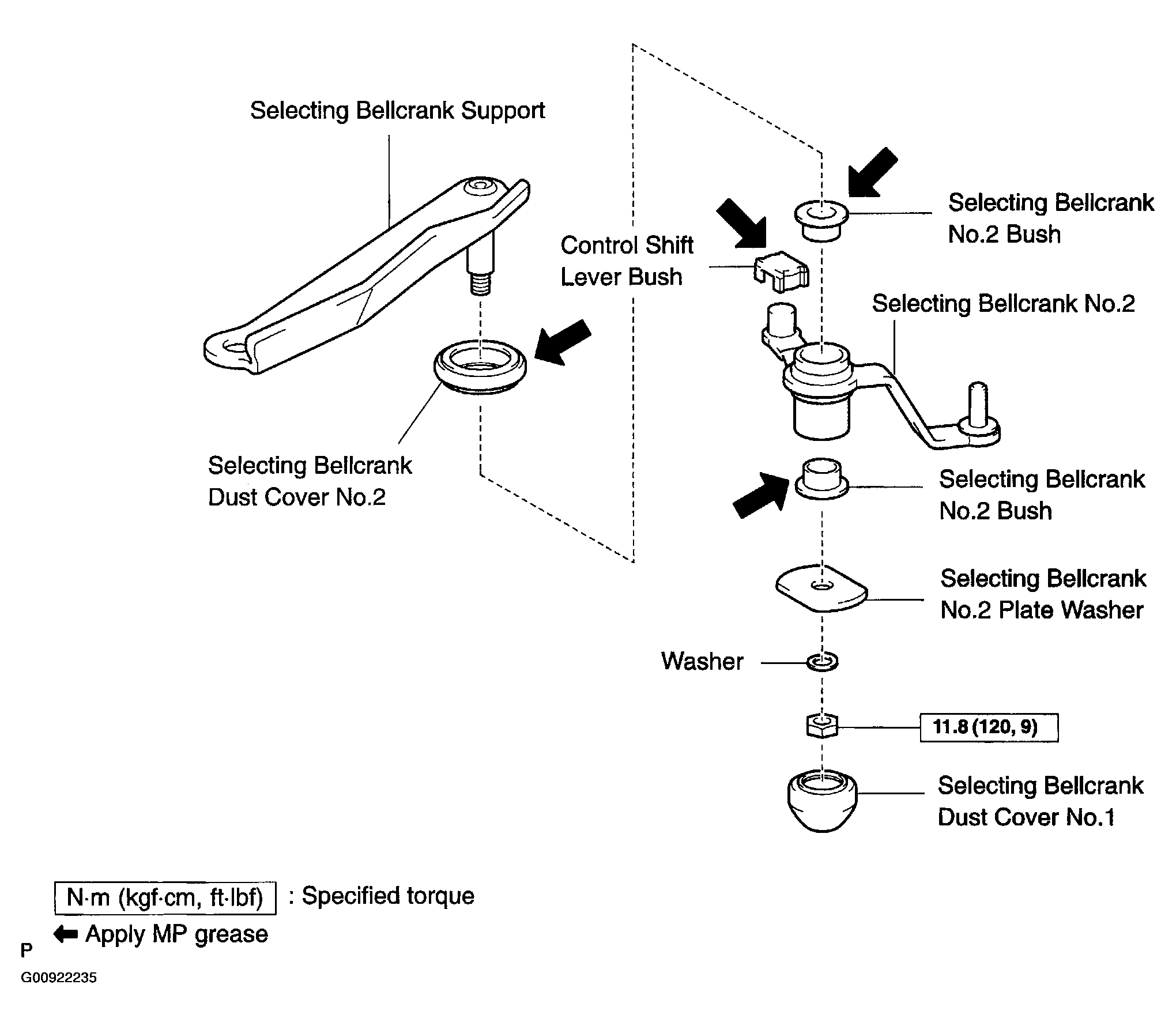 Selecting Bellcrank Support

Selecting Bellcrank No.2 Bush

Control Shift Lever Bush

Selecting Bellcrank No.2

Selecting Bellcrank Dust Cover No.2

Selecting Bellcrank No.2 Bush

Selecting Bellcrank No.2 Plate Washer

Washer

11.8 (120, 9)

Selecting Bellcrank Dust Cover No.1

N·m (kgf·cm, ft·lbf) : Specified torque

Apply MP grease

P

G00922235