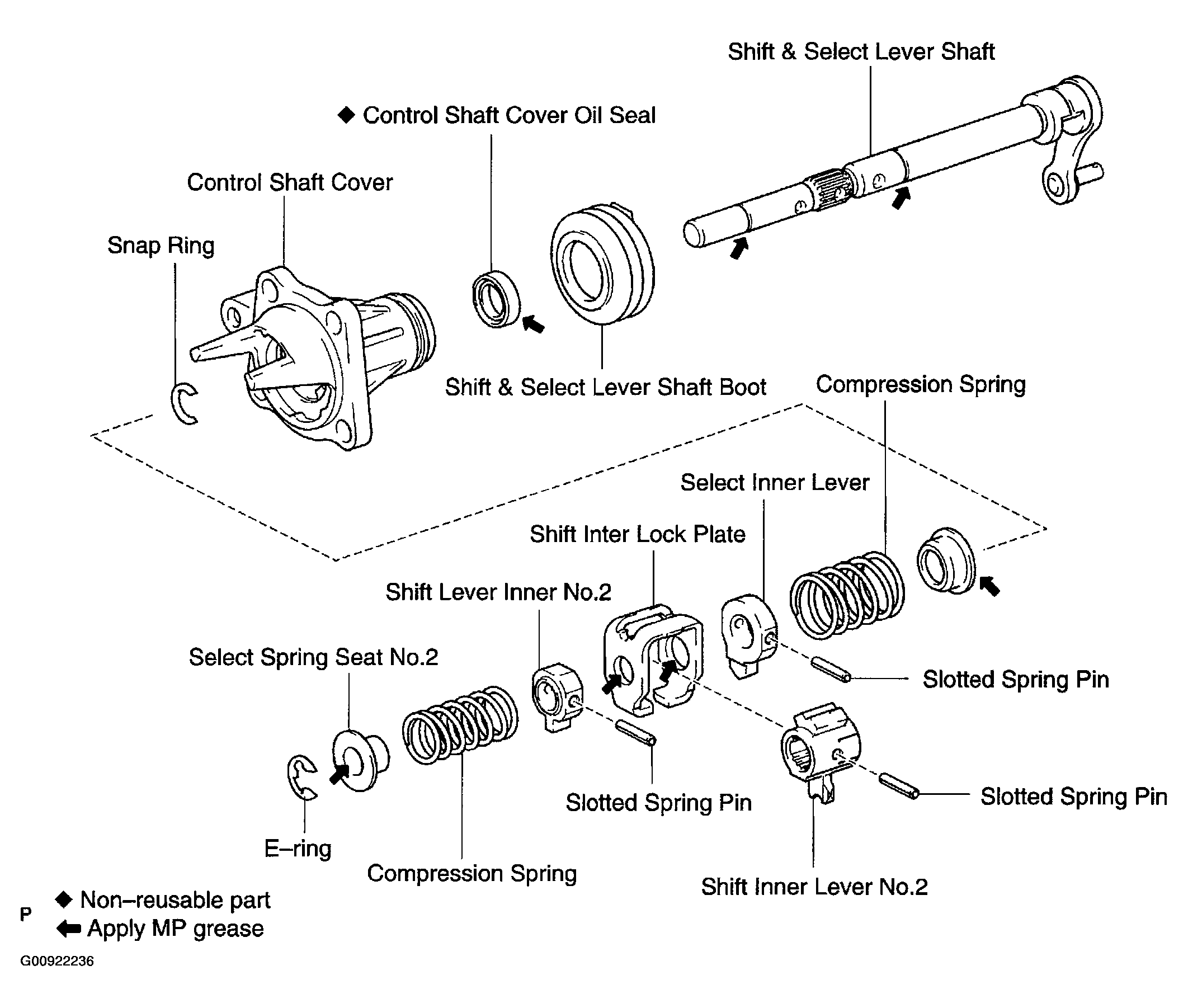 Shift & Select Lever Shaft

◆ Control Shaft Cover Oil Seal

Control Shaft Cover

Snap Ring

Shift & Select Lever Shaft Boot

Compression Spring

Select Inner Lever

Shift Inter Lock Plate

Shift Lever Inner No.2

Select Spring Seat No.2

Slotted Spring Pin

Slotted Spring Pin

Slotted Spring Pin

E–ring

Compression Spring

Shift Inner Lever No.2

P ◆ Non–reusable part
⬅ Apply MP grease

G00922236