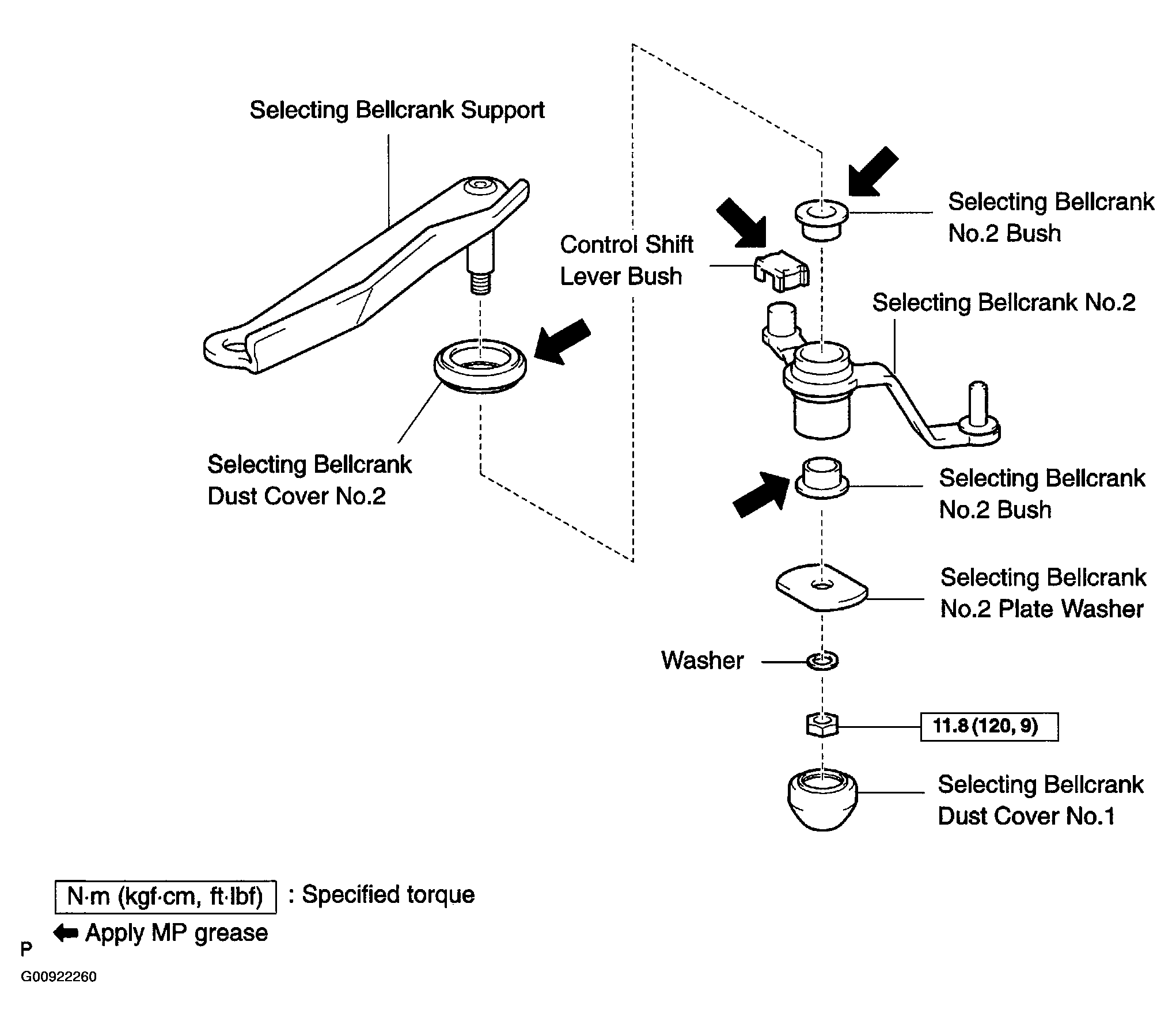 Selecting Bellcrank Support

Selecting Bellcrank No.2 Bush

Control Shift Lever Bush

Selecting Bellcrank No.2

Selecting Bellcrank Dust Cover No.2

Selecting Bellcrank No.2 Bush

Selecting Bellcrank No.2 Plate Washer

Washer

11.8 (120, 9)

Selecting Bellcrank Dust Cover No.1

N·m (kgf·cm, ft·lbf) : Specified torque

Apply MP grease

P

G00922260