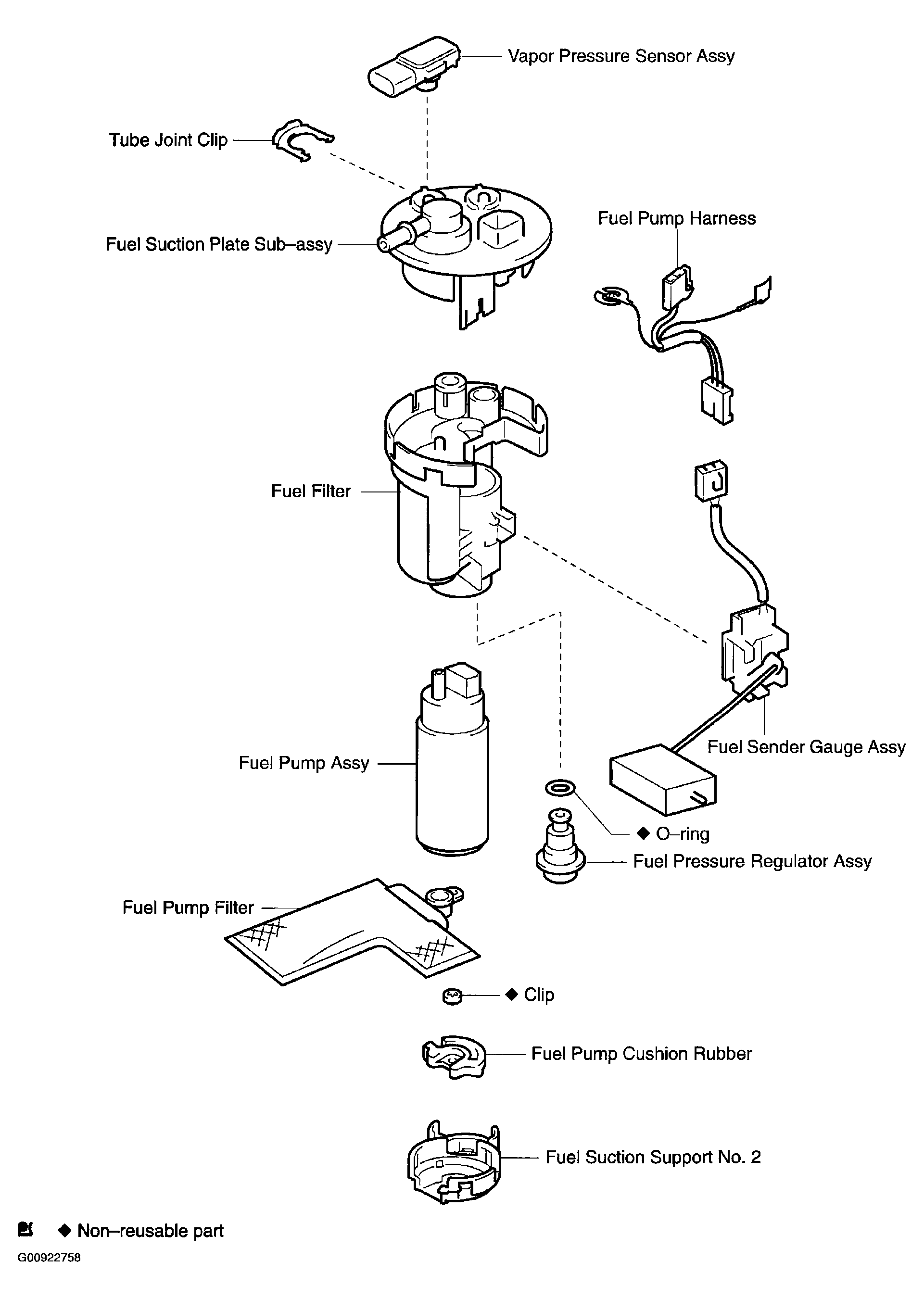 Vapor Pressure Sensor Assy

Tube Joint Clip

Fuel Suction Plate Sub–assy

Fuel Pump Harness

Fuel Filter

Fuel Sender Gauge Assy

Fuel Pump Assy

◆ O–ring

Fuel Pressure Regulator Assy

Fuel Pump Filter

◆ Clip

Fuel Pump Cushion Rubber

Fuel Suction Support No. 2

◆ Non–reusable part

G00922758