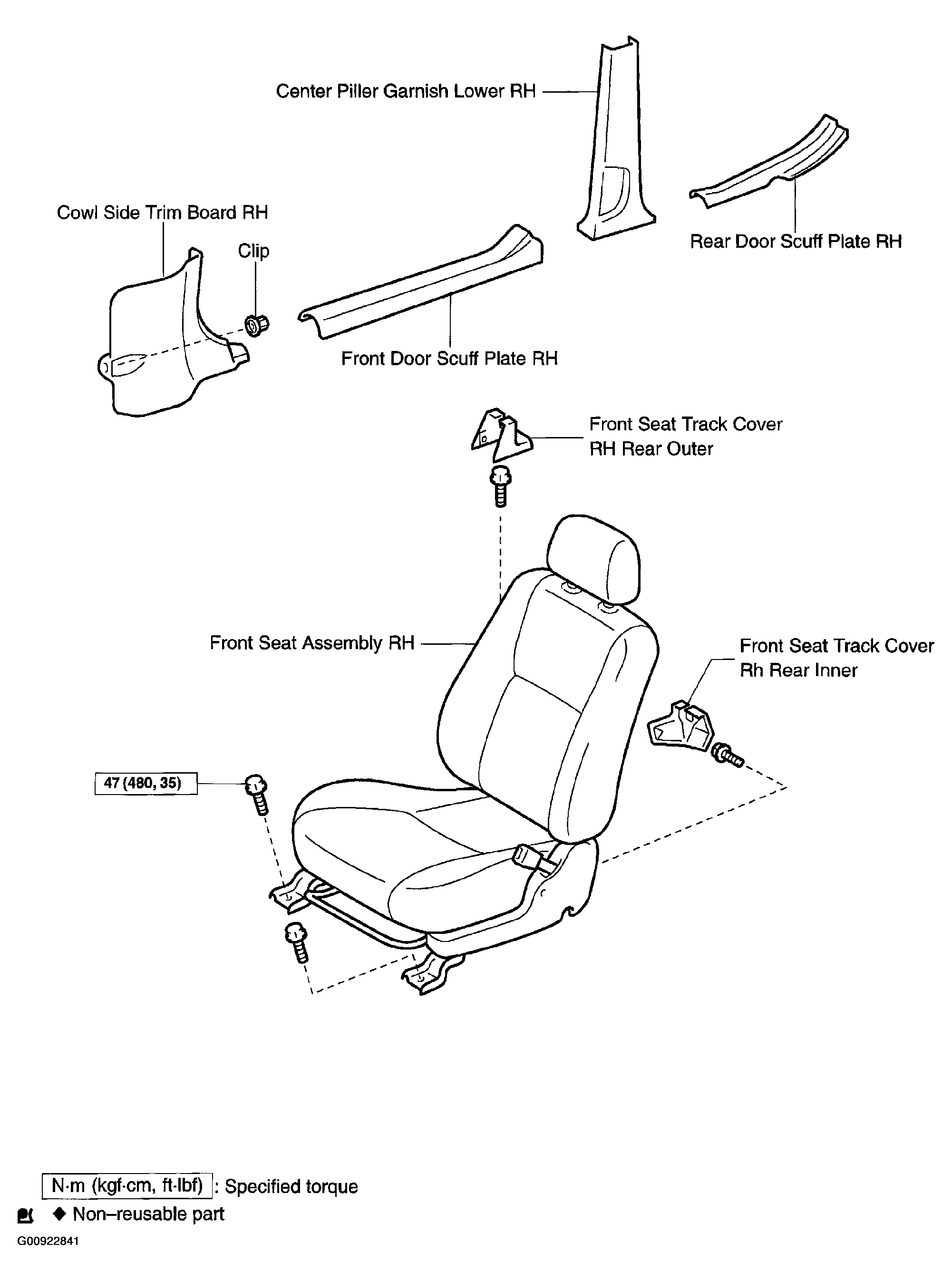 Center Piller Garnish Lower RH

Cowl Side Trim Board RH

Clip

Rear Door Scuff Plate RH

Front Door Scuff Plate RH

Front Seat Track Cover RH Rear Outer

Front Seat Assembly RH

Front Seat Track Cover Rh Rear Inner

47 (480, 35)

N·m (kgf·cm, ft·lbf) : Specified torque

◆ Non–reusable part

G00922841