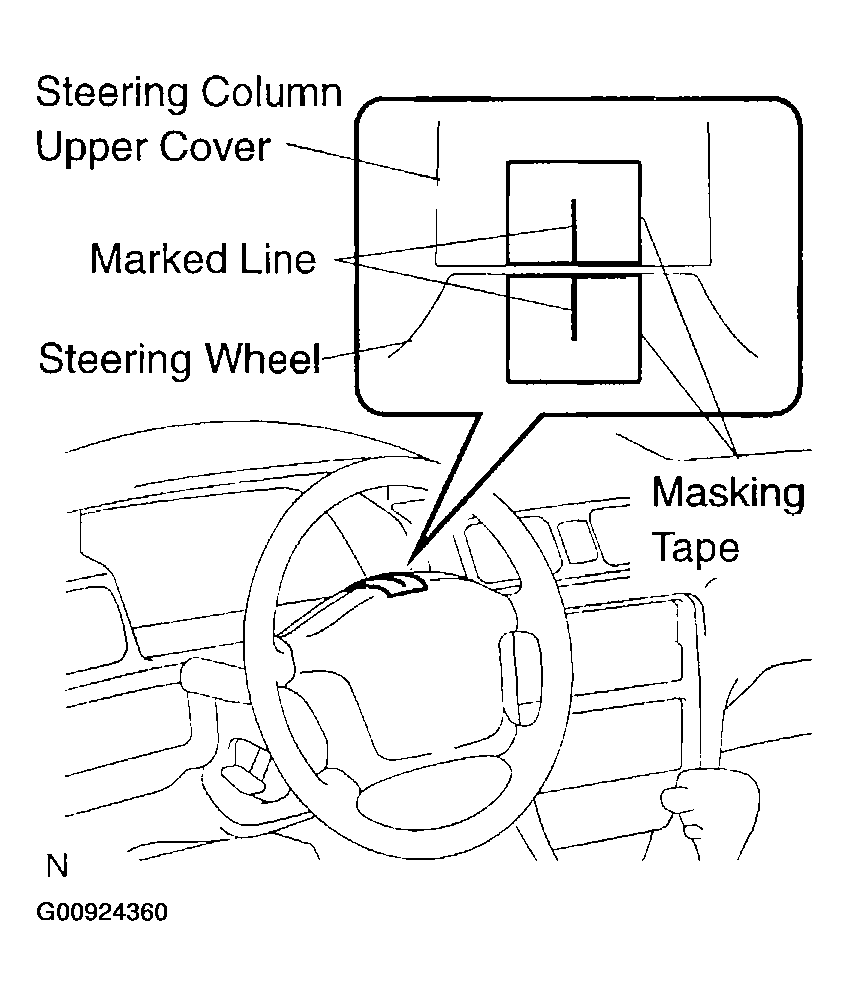 Steering Column Upper Cover

Marked Line

Steering Wheel

Masking Tape

N

G00924360