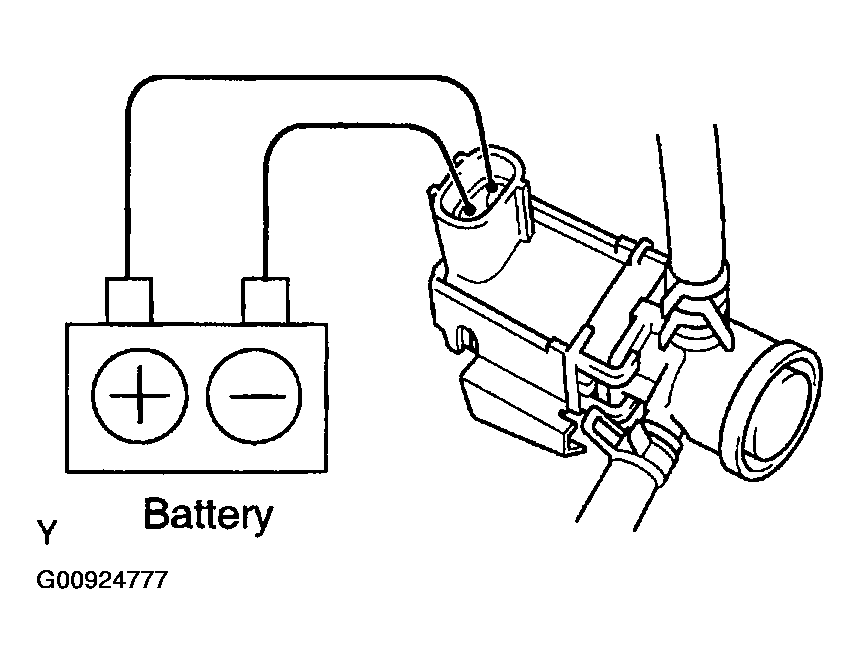 + −

Battery

Y

G00924777