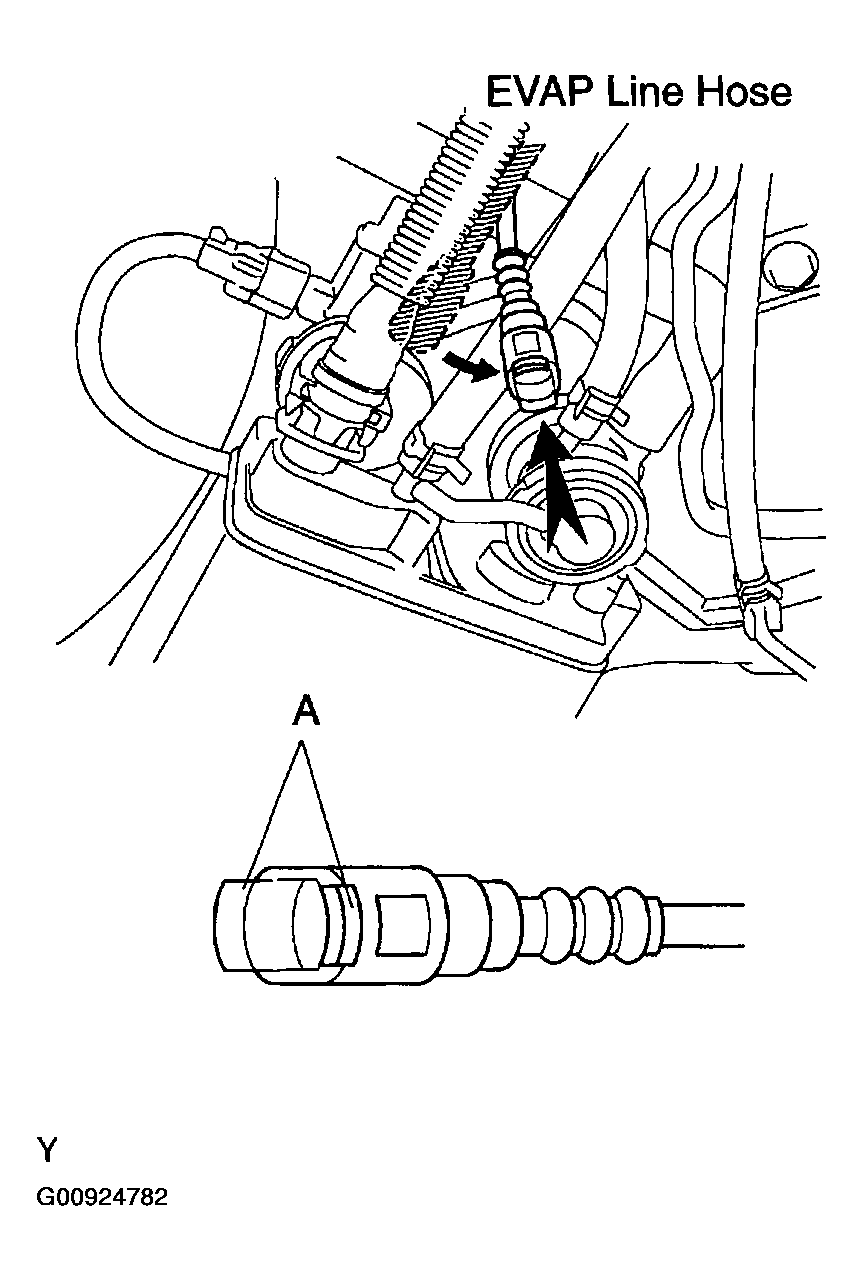 EVAP Line Hose

A

Y

G00924782