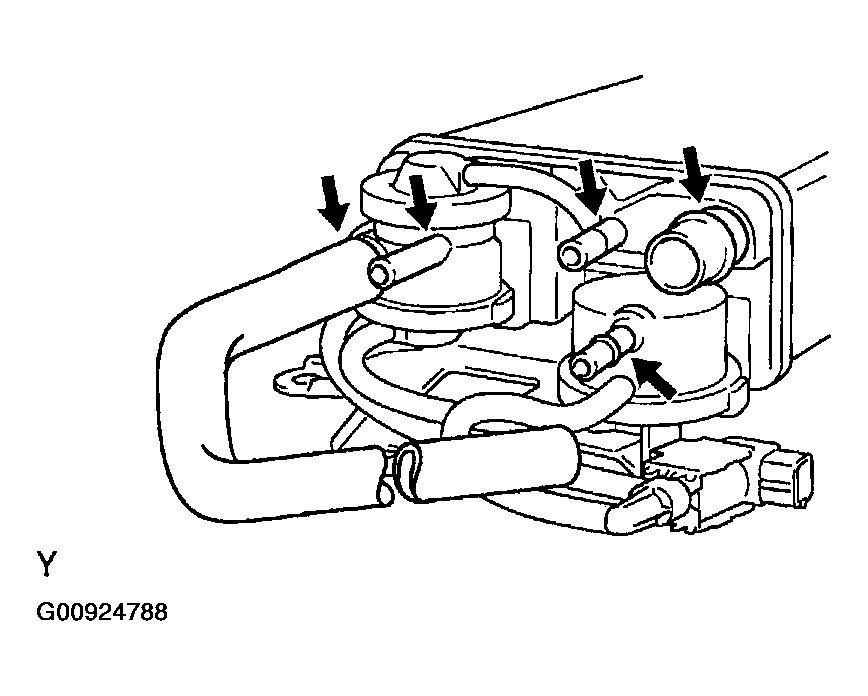 Y

G00924788