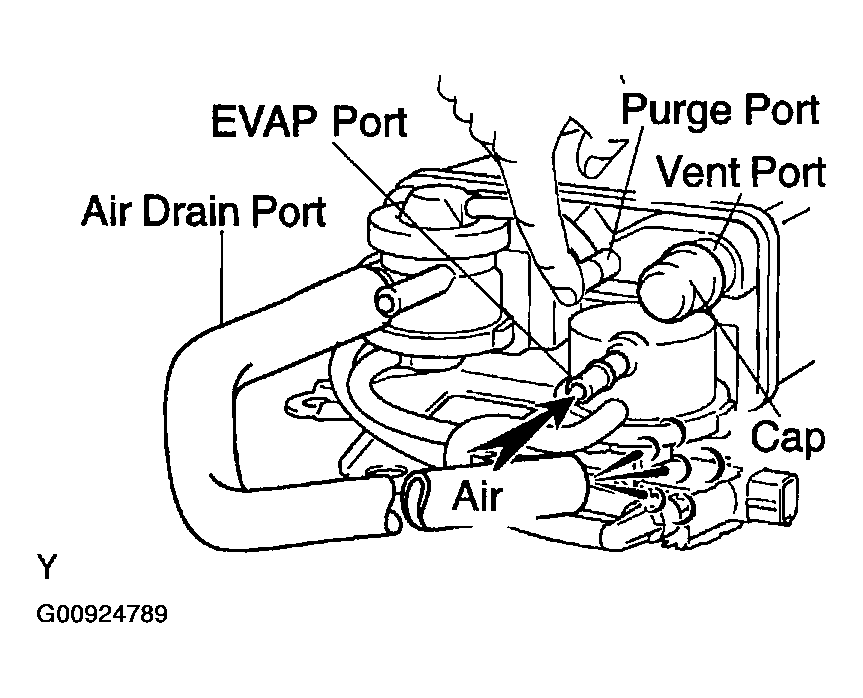 EVAP Port
Purge Port
Vent Port
Air Drain Port
Cap
Air
Y
G00924789