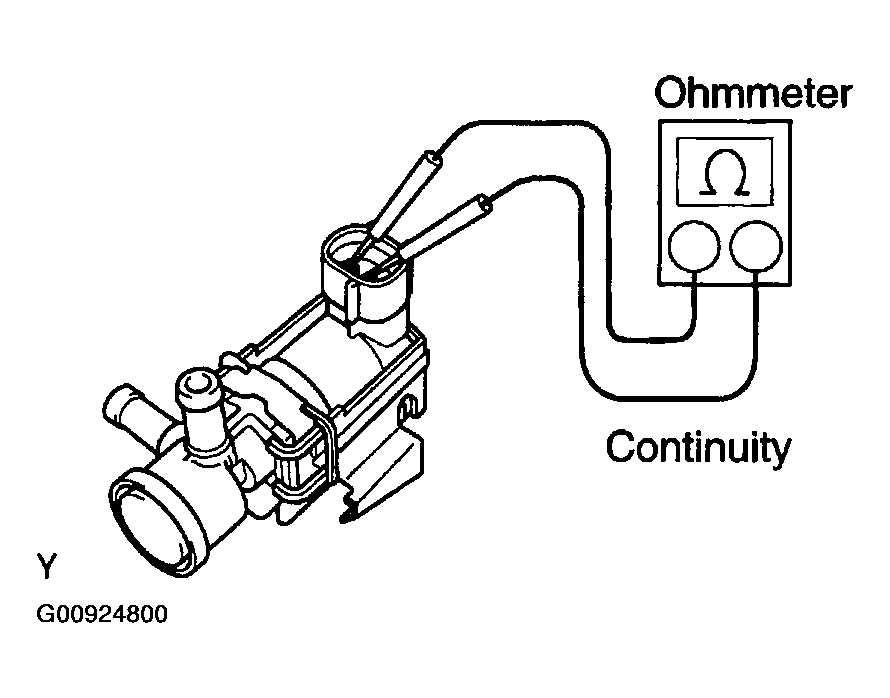 Ohmmeter

$\Omega$

Continuity

Y

G00924800