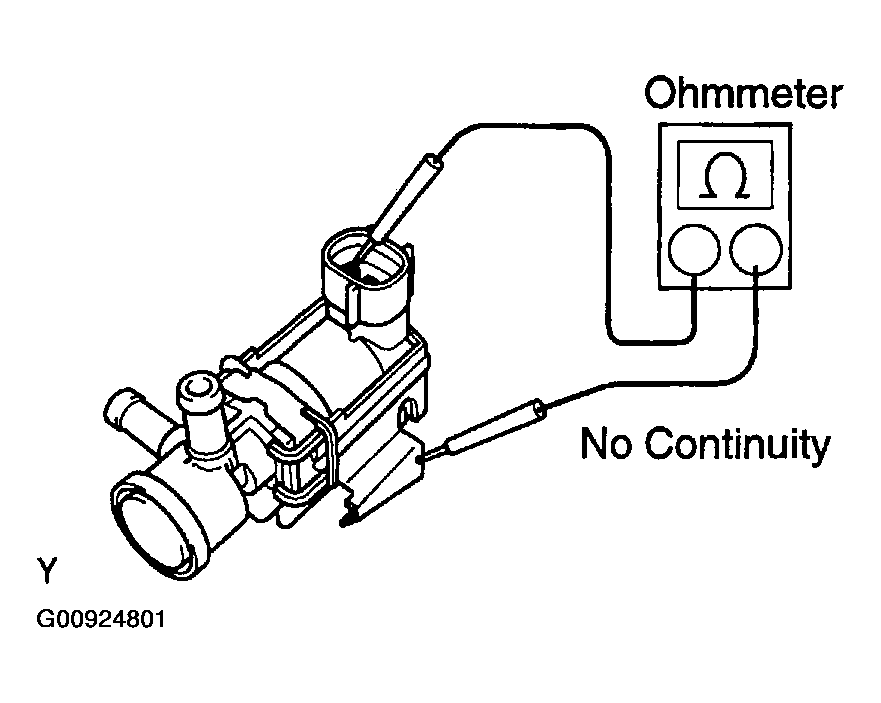 Ohmmeter

$\Omega$

No Continuity

Y

G00924801