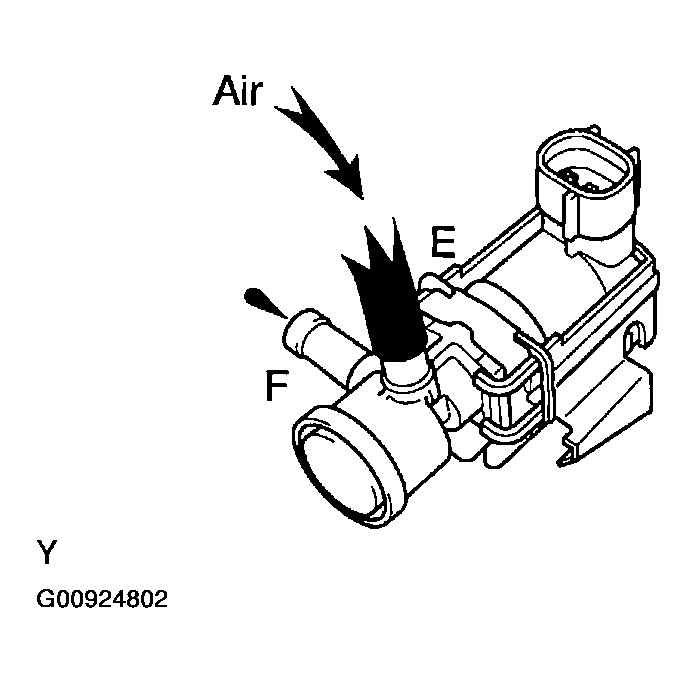 Air

E

F

Y

G00924802