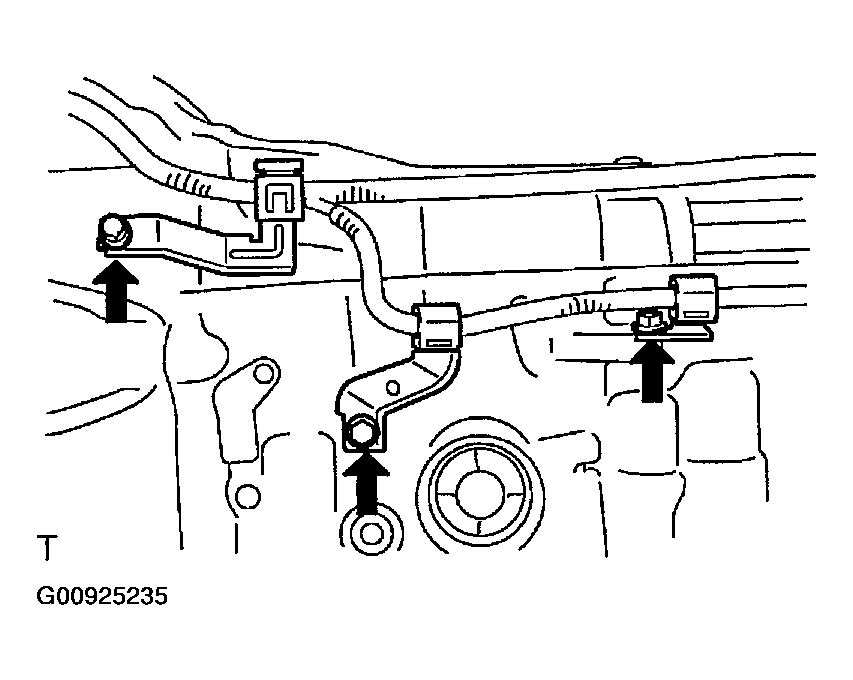 T

G00925235