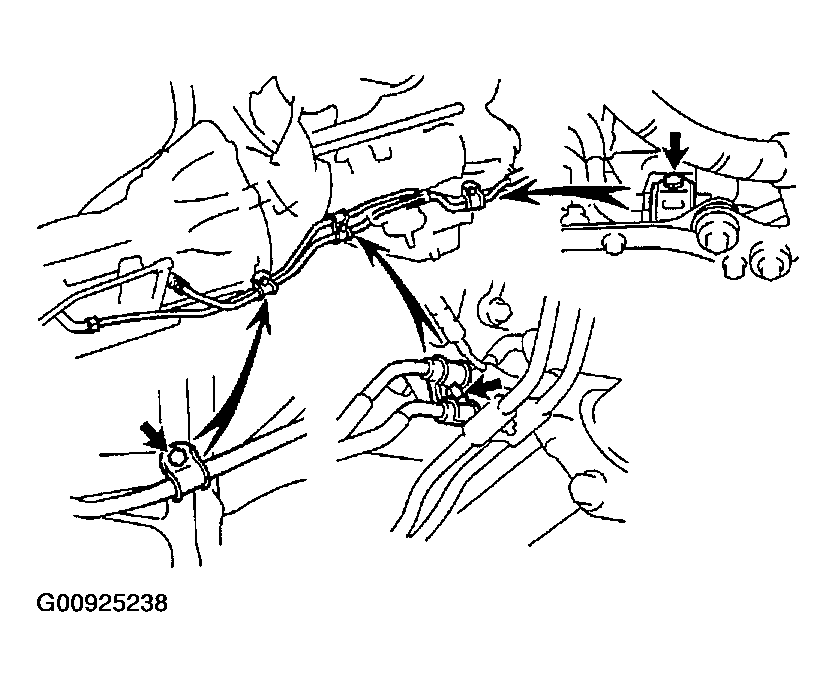 G00925238