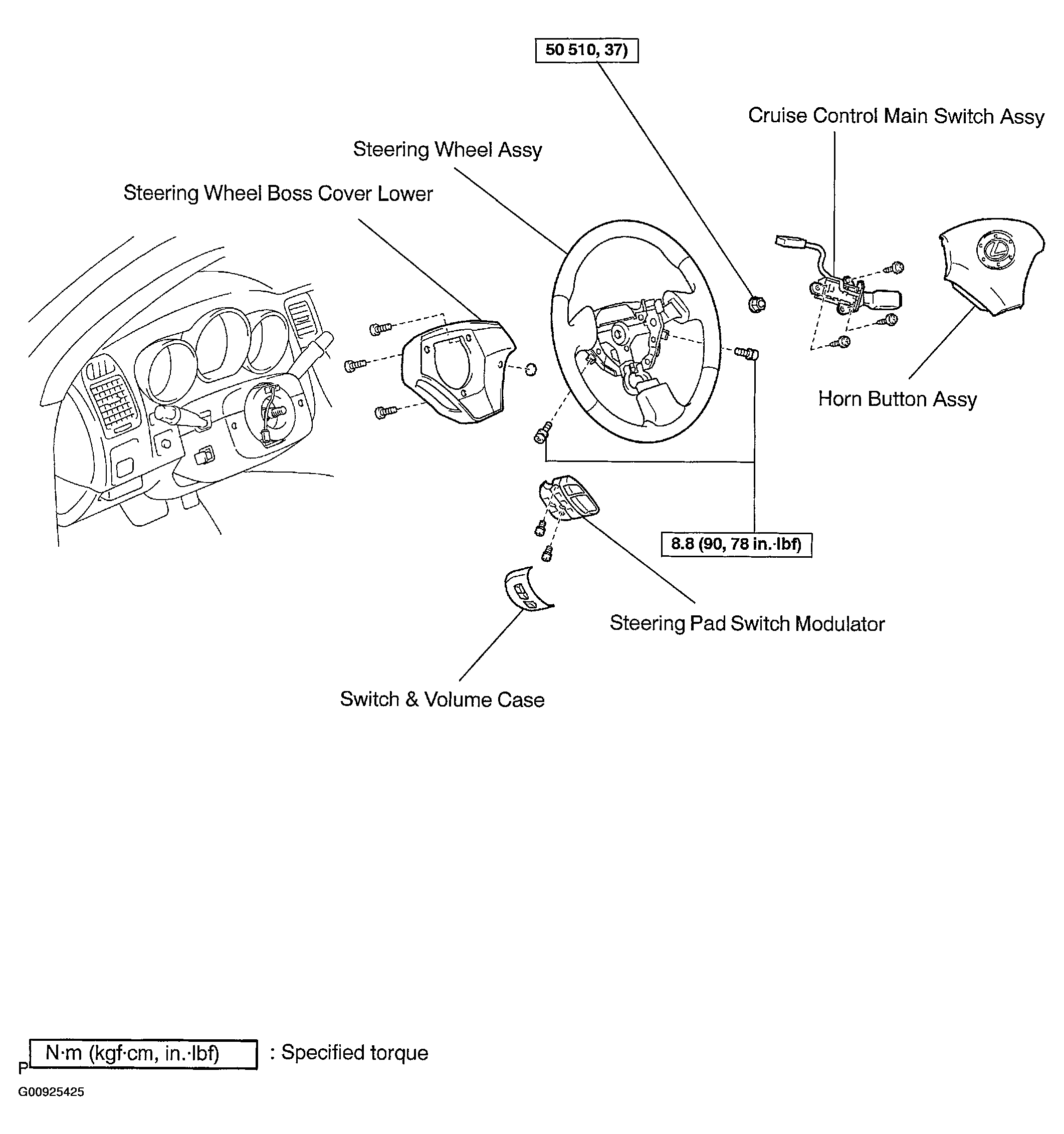 50 510, 37)

Cruise Control Main Switch Assy

Steering Wheel Assy

Steering Wheel Boss Cover Lower

Horn Button Assy

8.8 (90, 78 in.·lbf)

Steering Pad Switch Modulator

Switch & Volume Case

N·m (kgf·cm, in.·lbf) : Specified torque

P

G00925425