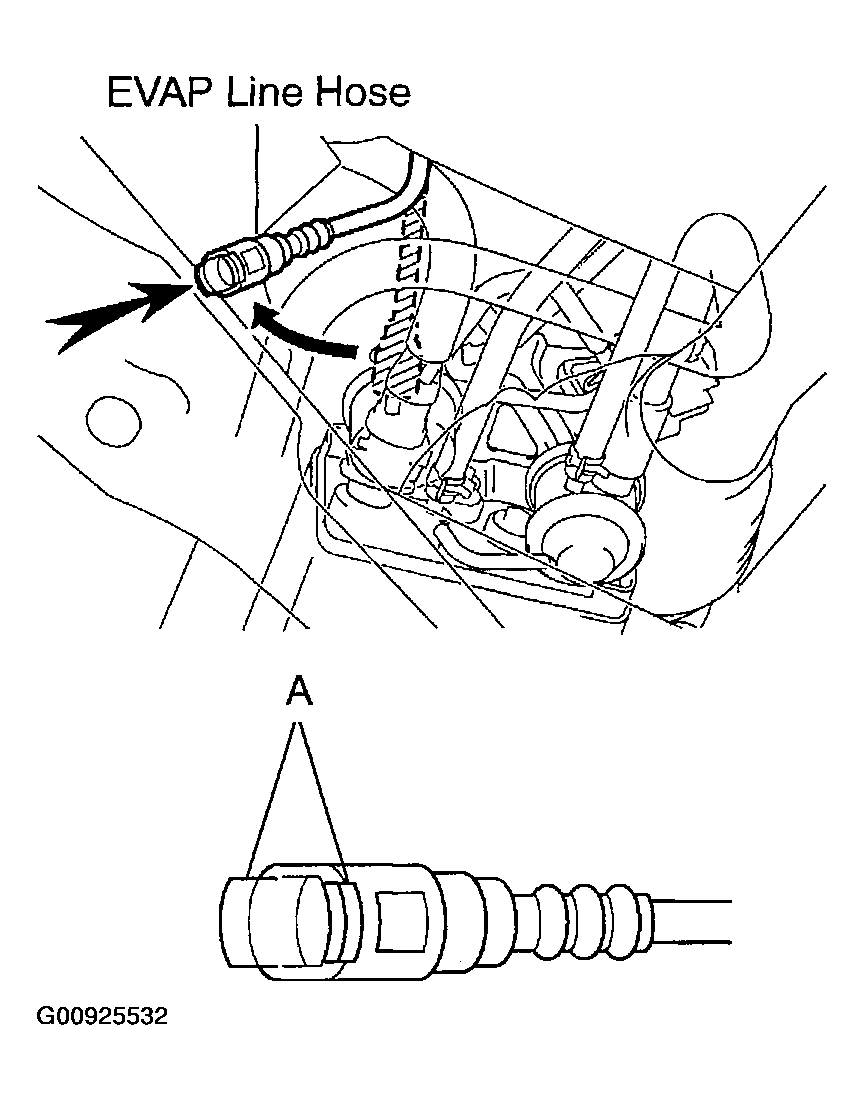 EVAP Line Hose

A

G00925532