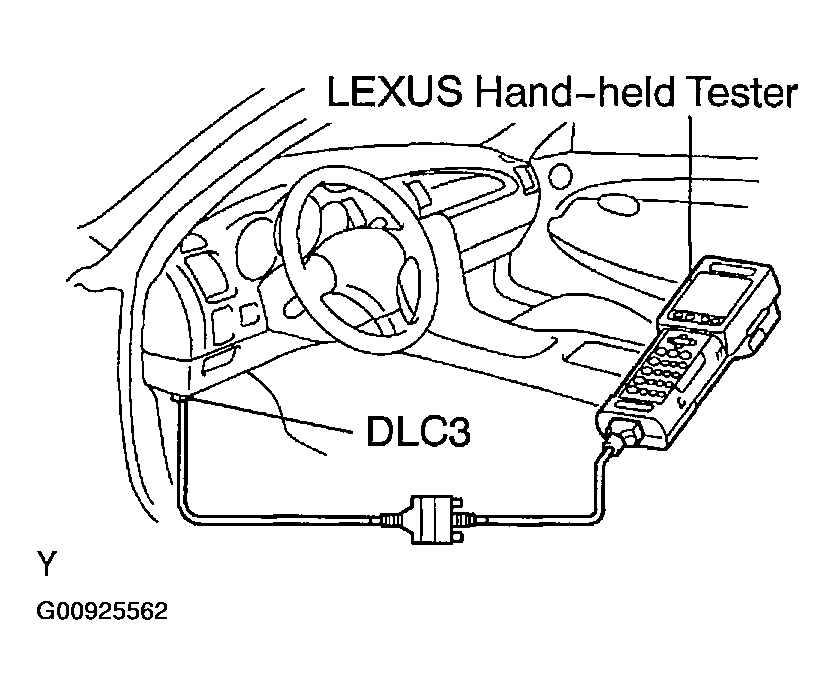 LEXUS Hand-held Tester

DLC3

Y

G00925562