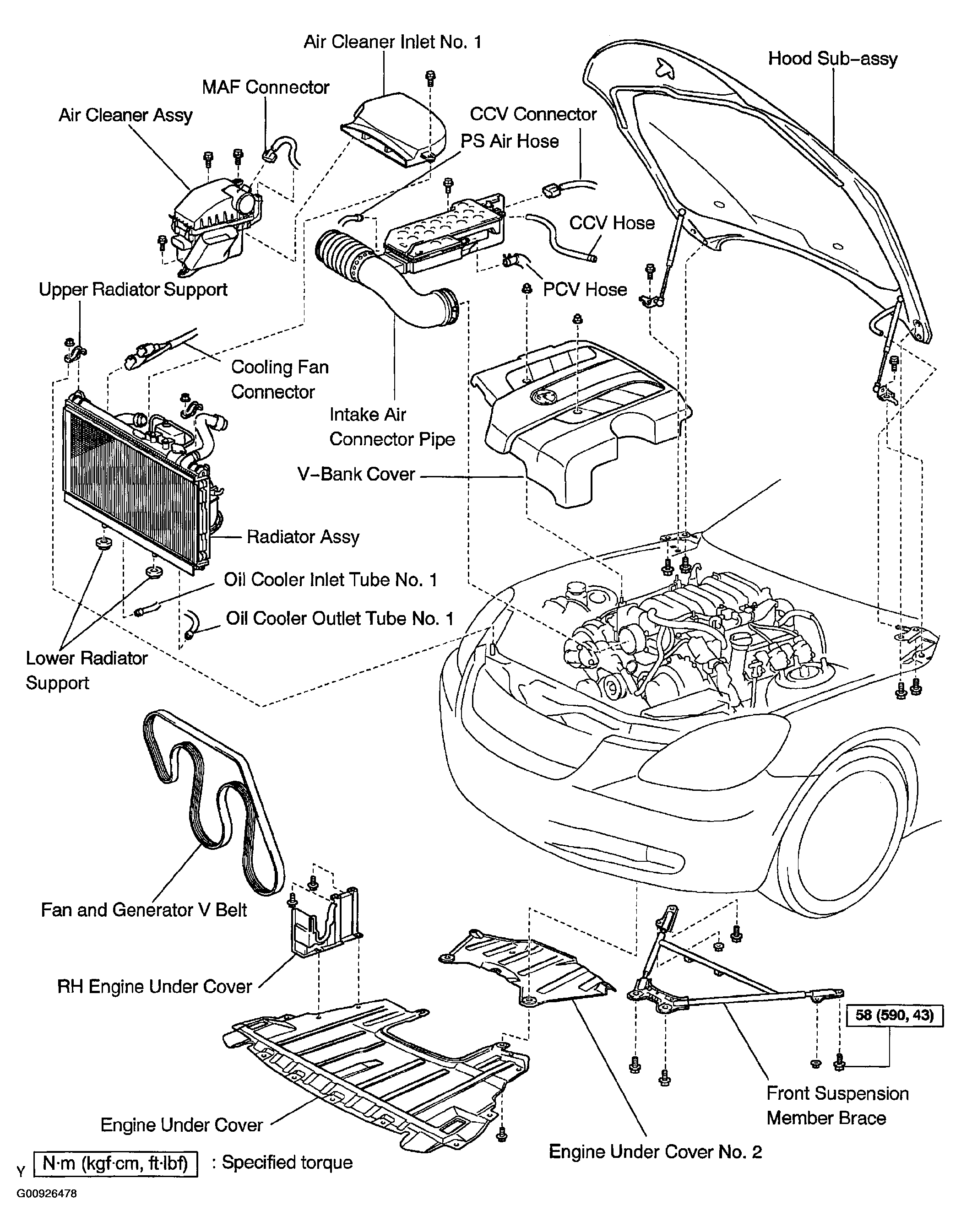 Air Cleaner Inlet No. 1

Hood Sub-assy

MAF Connector

Air Cleaner Assy

CCV Connector

PS Air Hose

CCV Hose

PCV Hose

Upper Radiator Support

Cooling Fan Connector

Intake Air Connector Pipe

V-Bank Cover

Radiator Assy

Oil Cooler Inlet Tube No. 1

Oil Cooler Outlet Tube No. 1

Lower Radiator Support

Fan and Generator V Belt

RH Engine Under Cover

58 (590, 43)

Front Suspension Member Brace

Engine Under Cover

Engine Under Cover No. 2

Y N·m (kgf·cm, ft·lbf) : Specified torque

G00926478