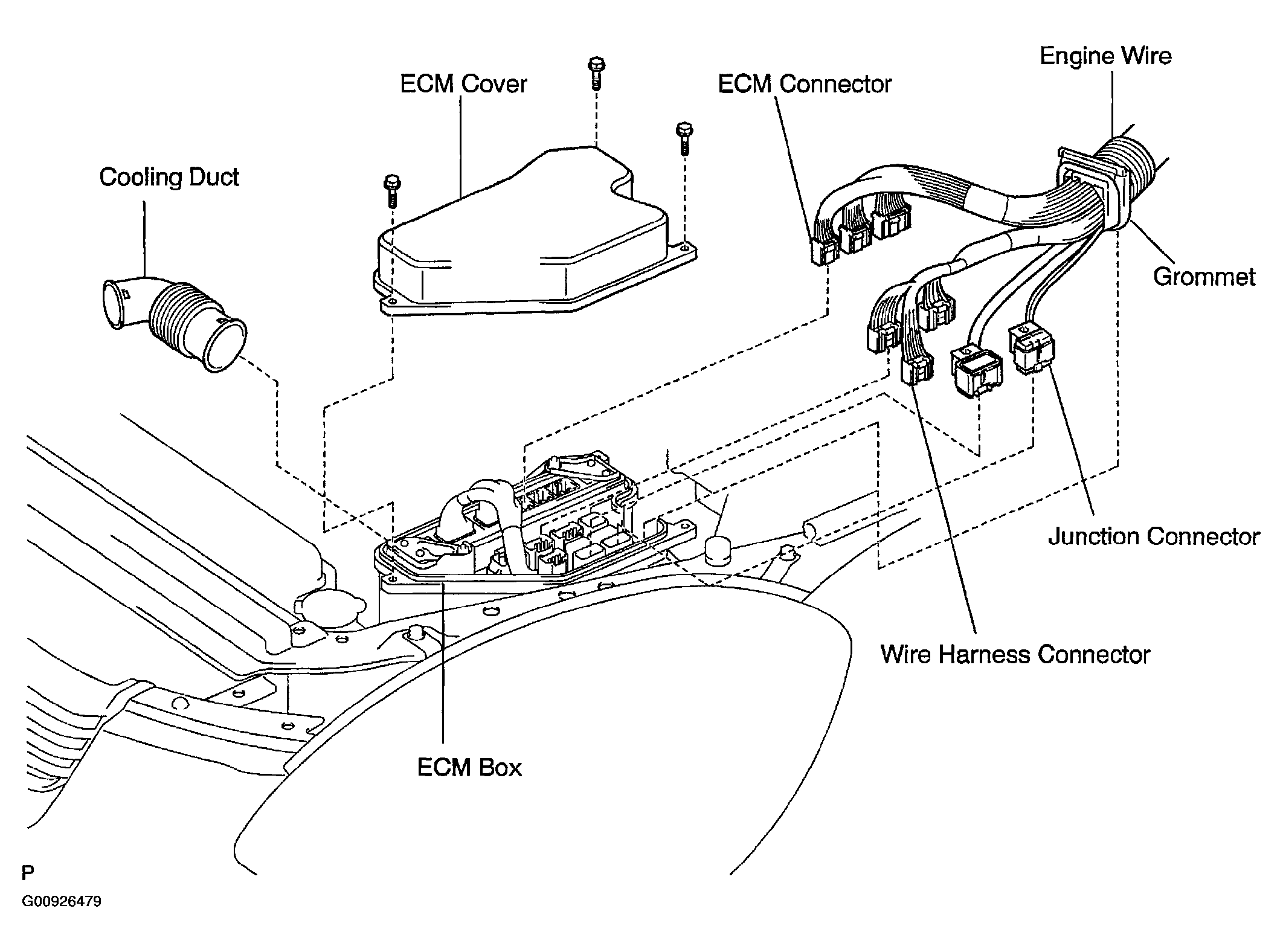 Engine Wire

ECM Cover

ECM Connector

Cooling Duct

Grommet

Junction Connector

Wire Harness Connector

ECM Box

P

G00926479