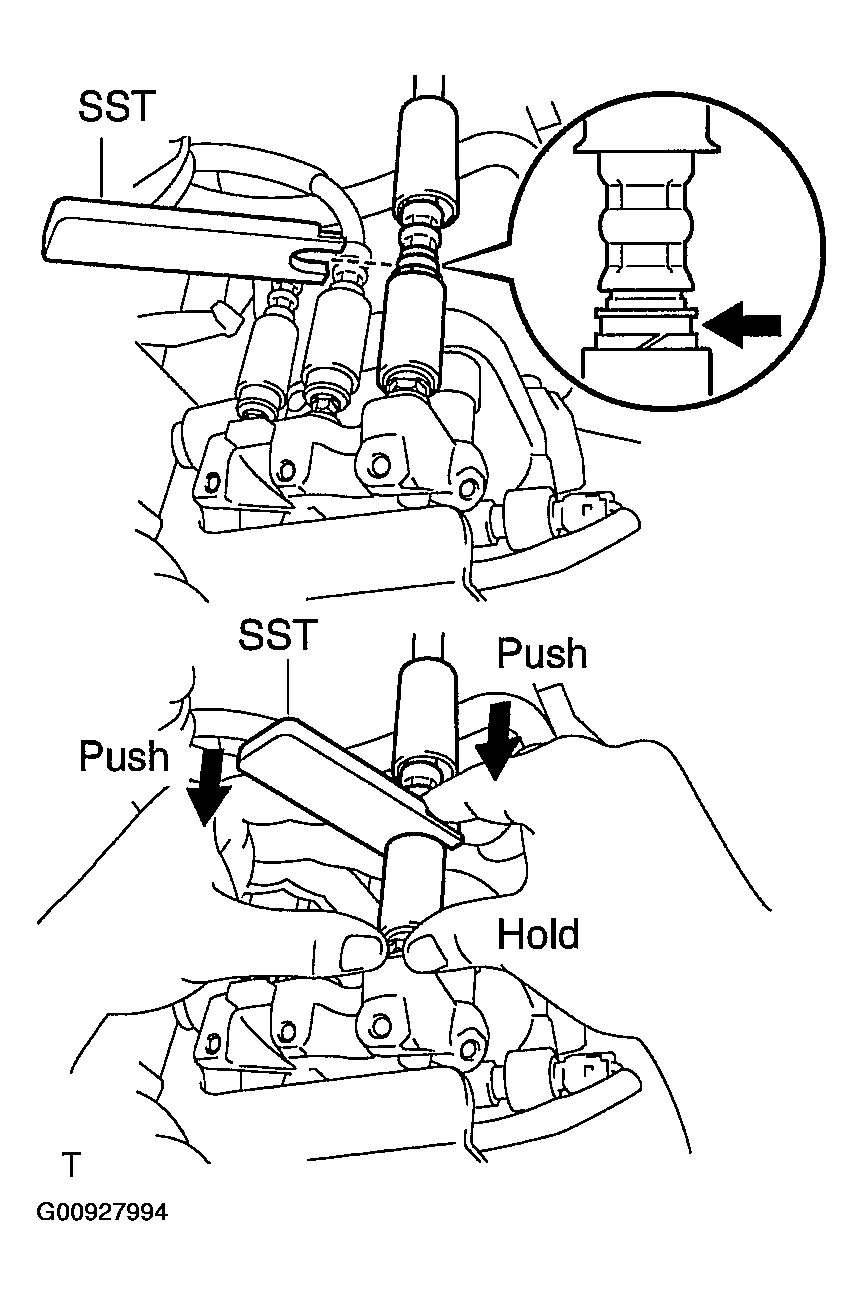 SST

SST

Push

Push

Hold

T

G00927994