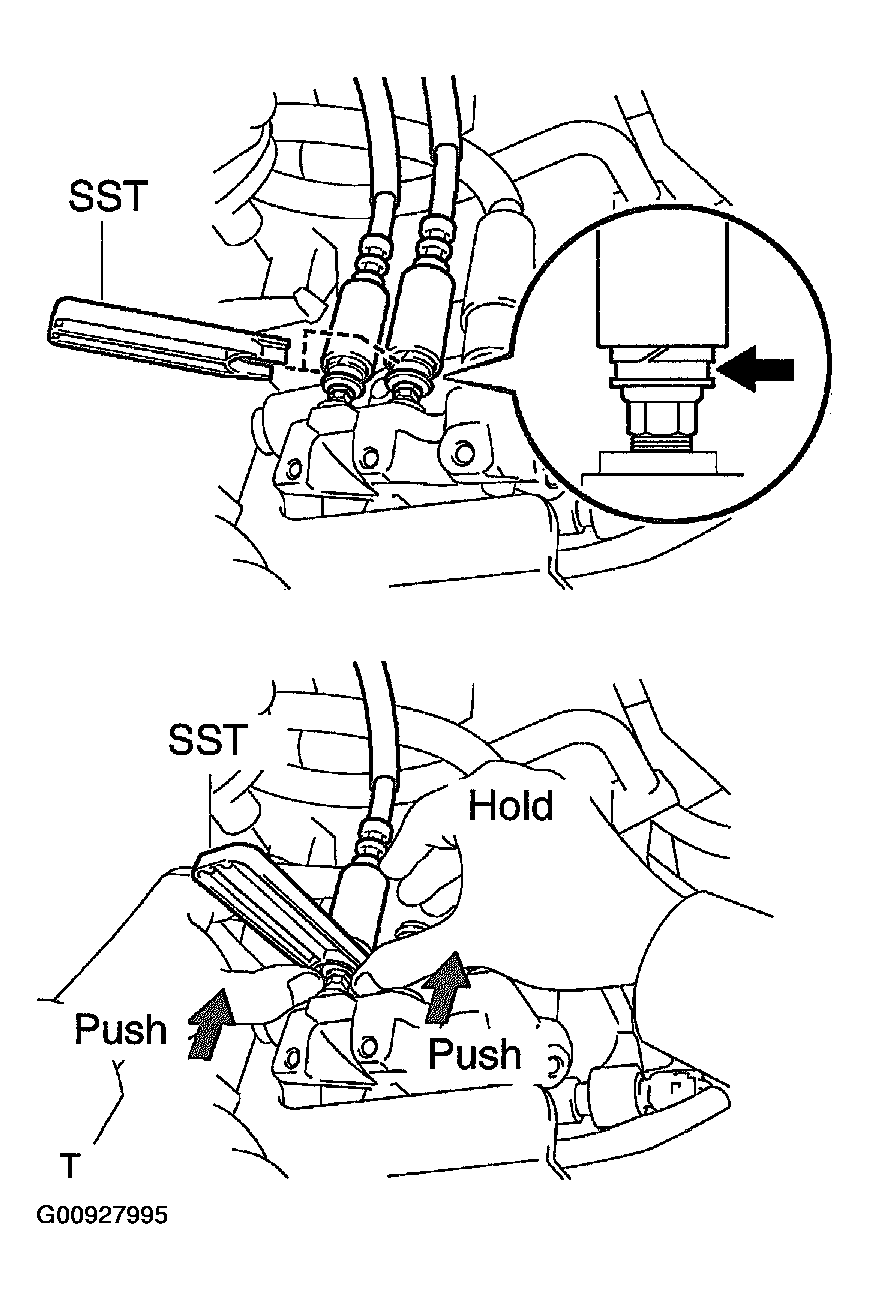 SST

SST

Hold

Push

Push

T

G00927995