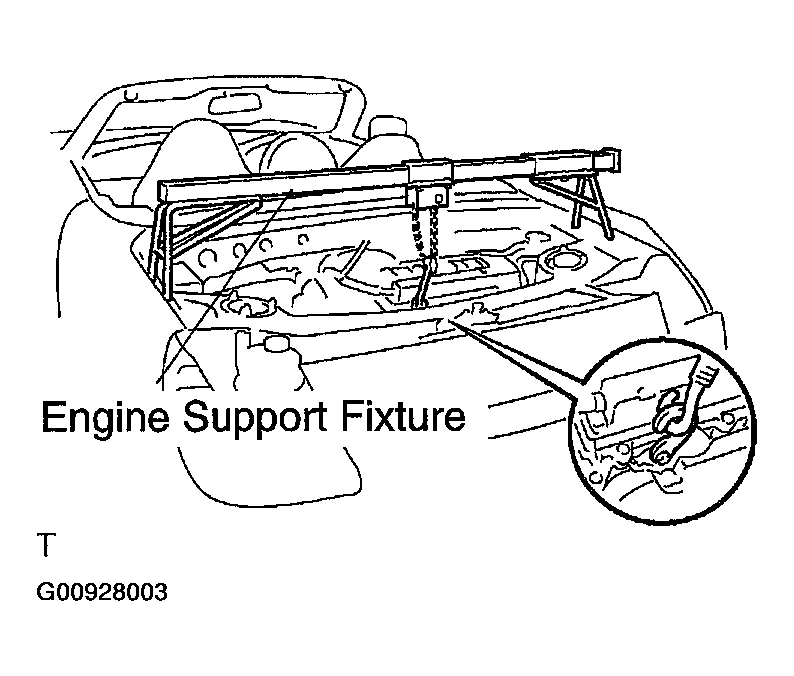 Engine Support Fixture

T

G00928003