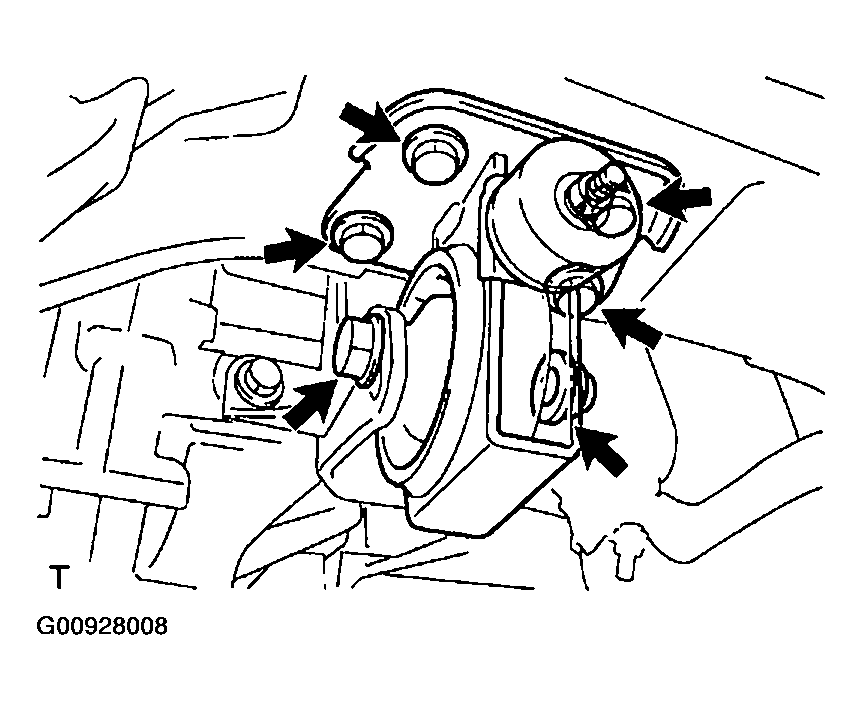 T

G00928008