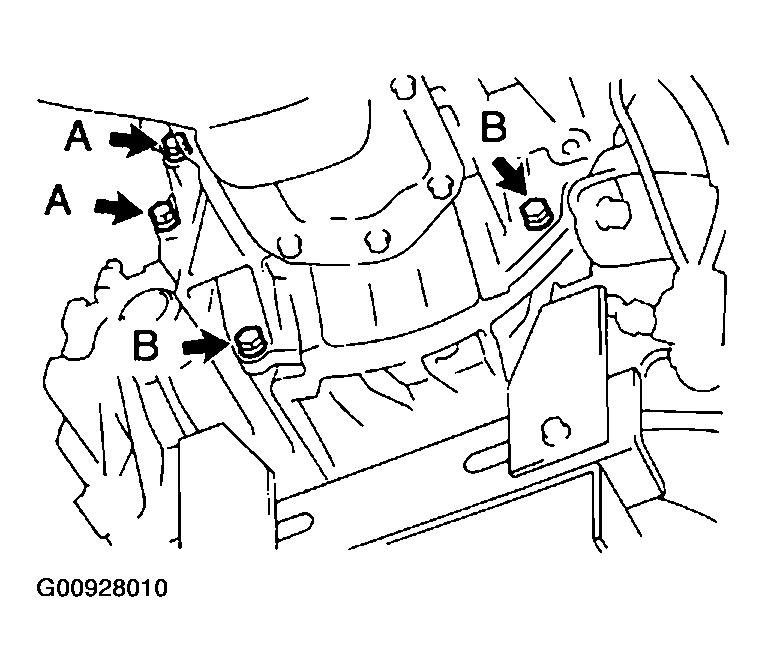 A
B
A
B
G00928010