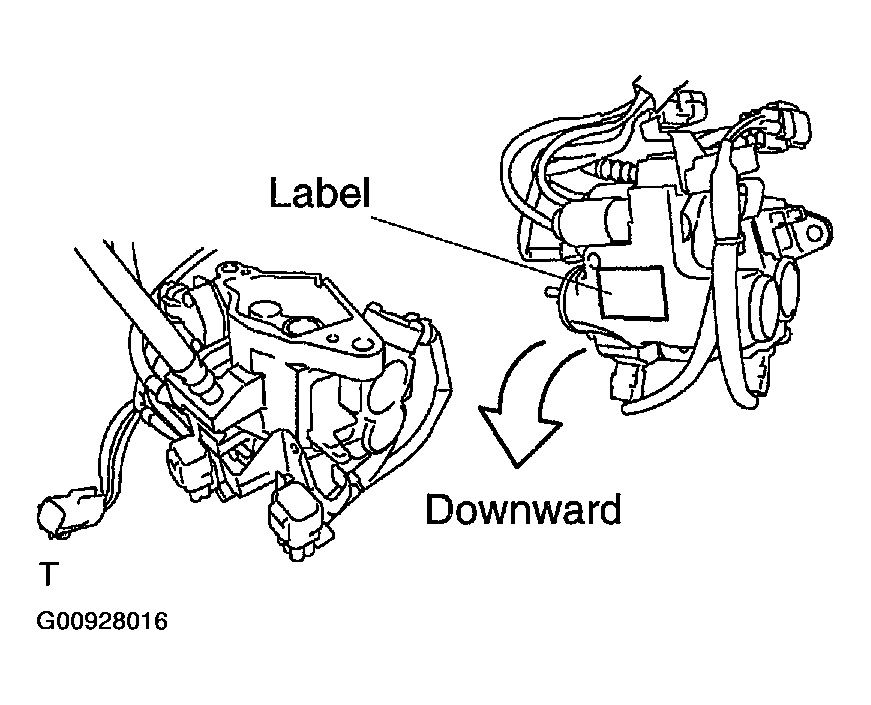 Label

Downward

T

G00928016