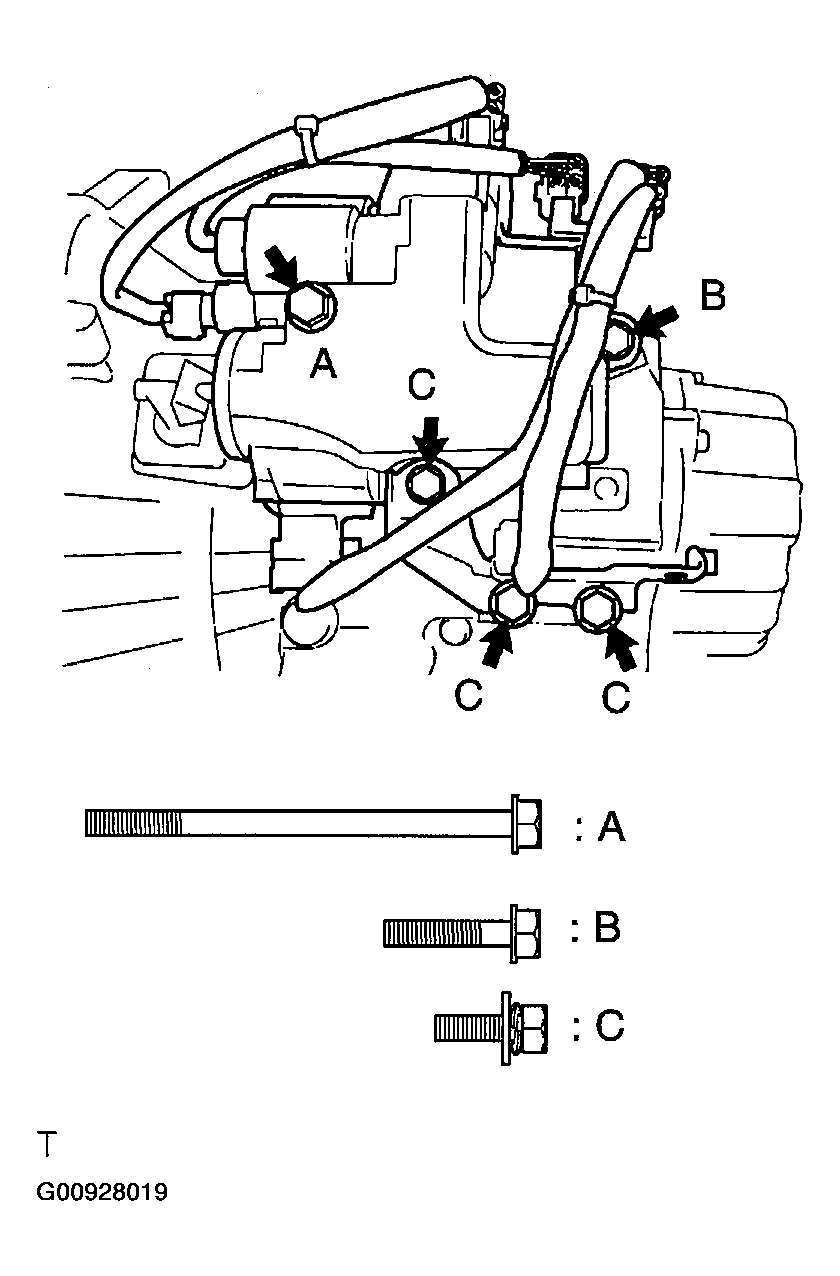 B
A
C
C
C

: A

: B

: C

T
G00928019