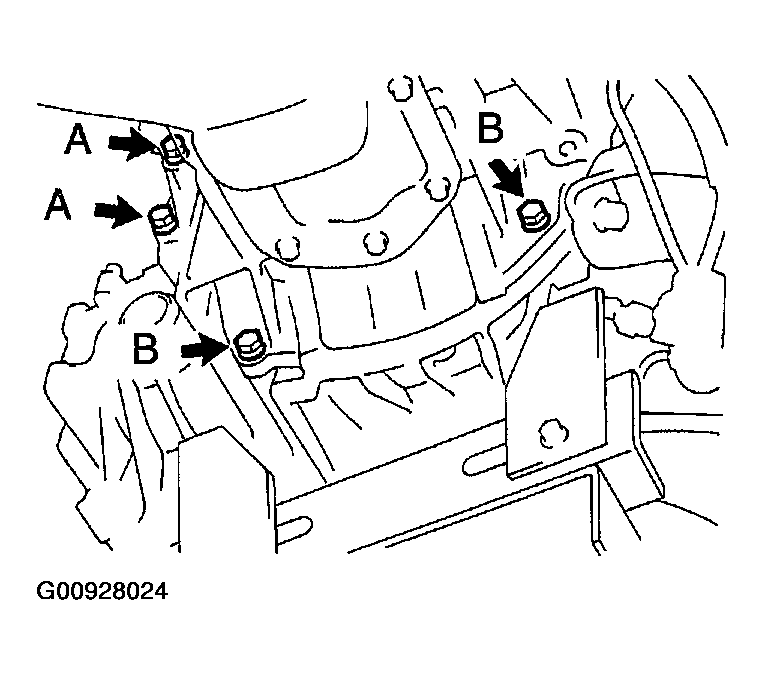 A
B
A
B
G00928024