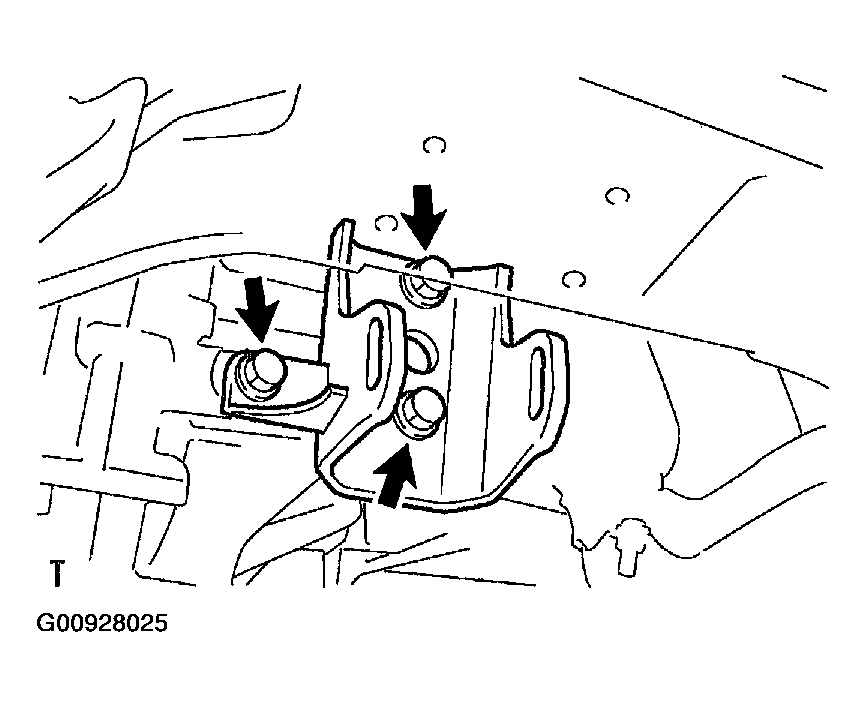 T

G00928025