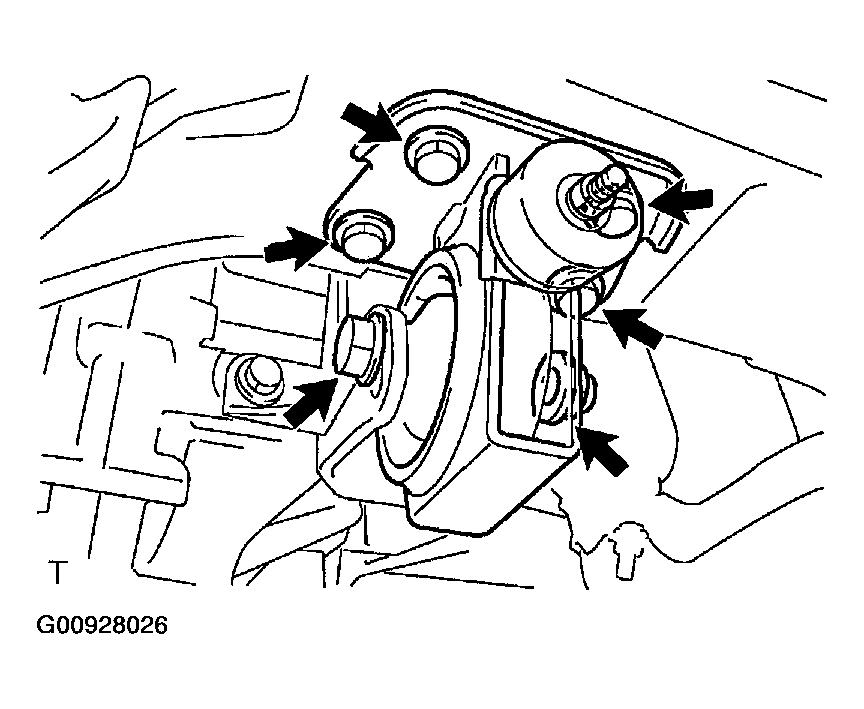 T

G00928026