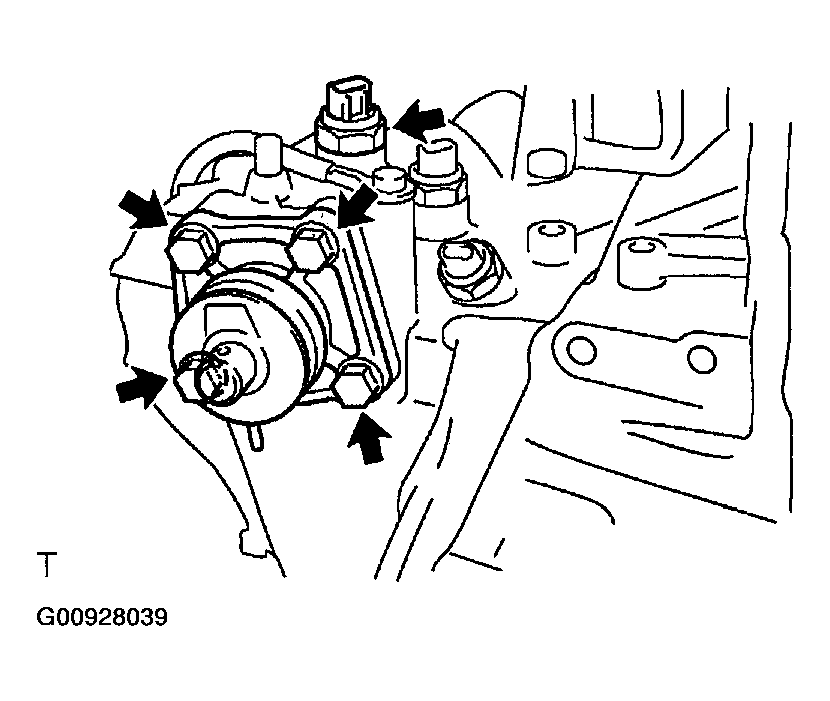 T

G00928039