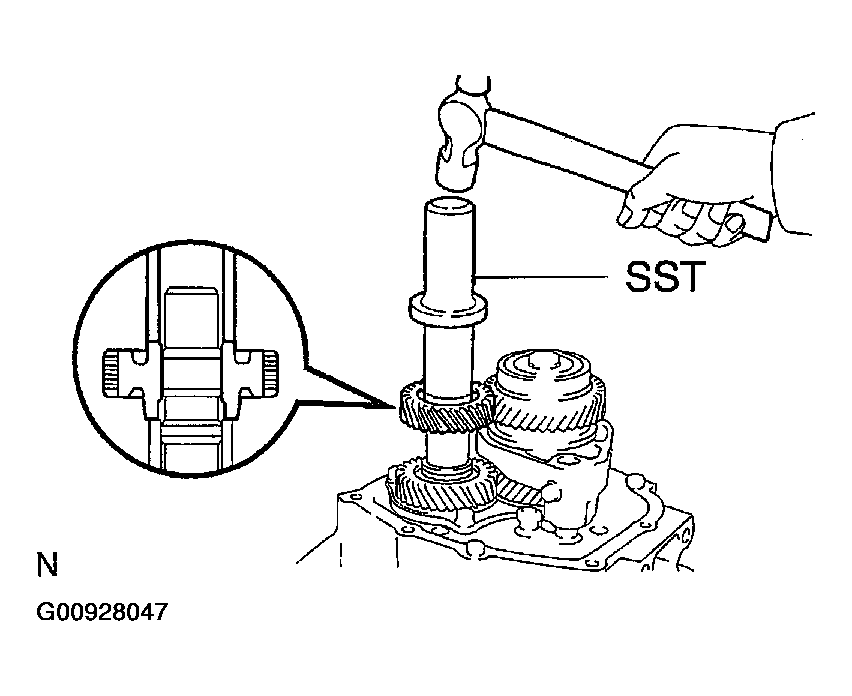 SST

N

G00928047