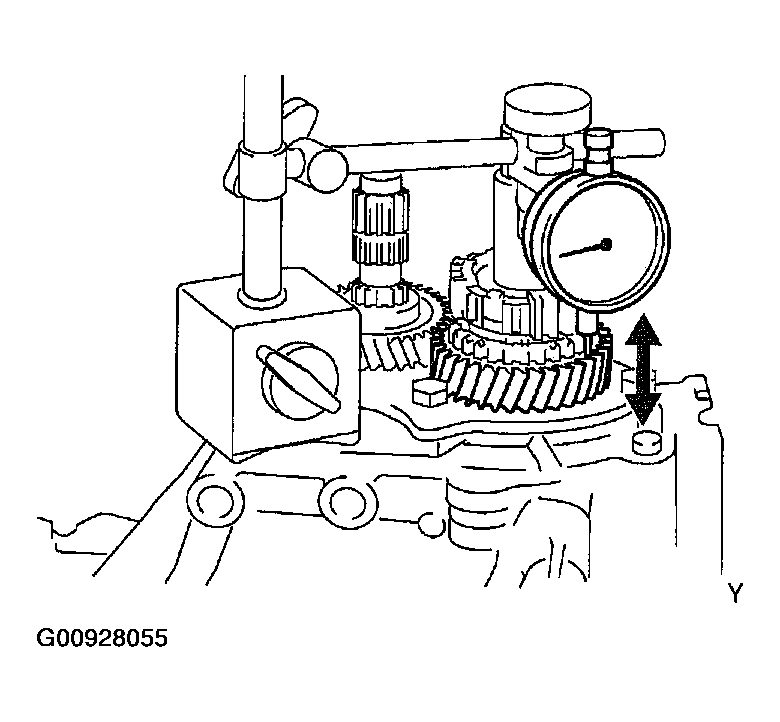 Y

G00928055