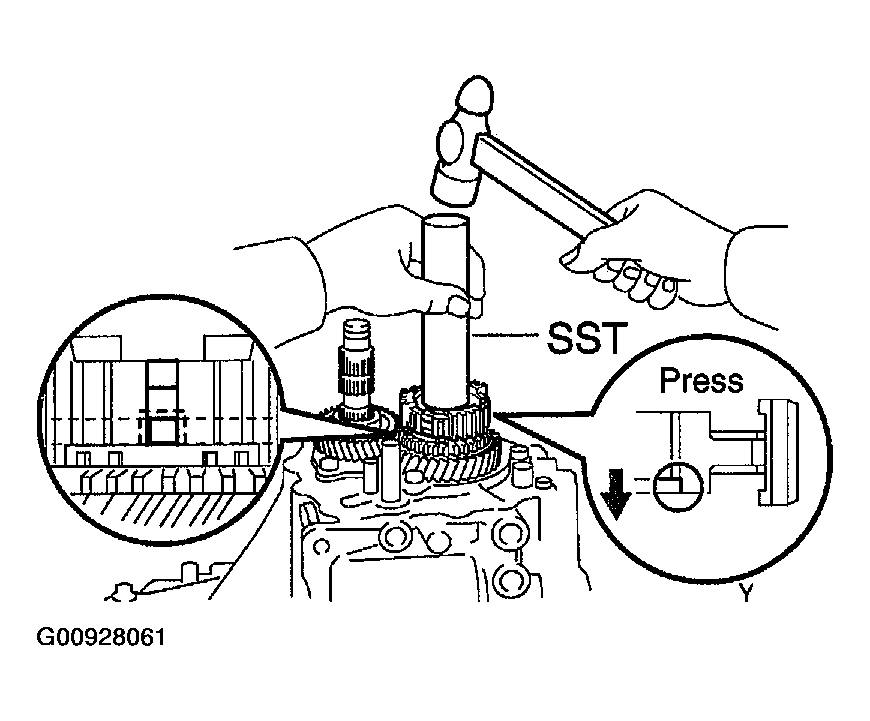 SST

Press

Y

G00928061