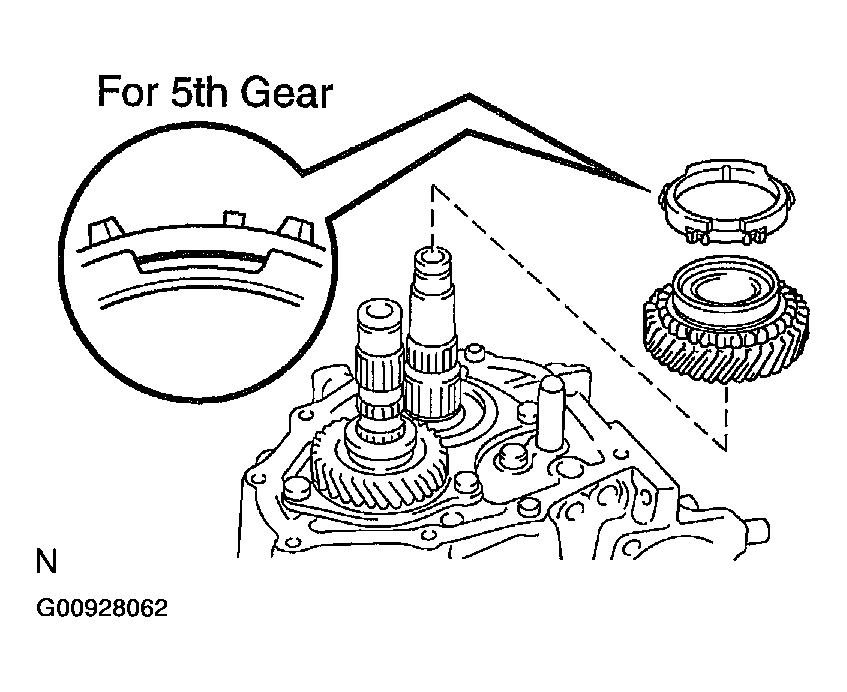 For 5th Gear

N

G00928062