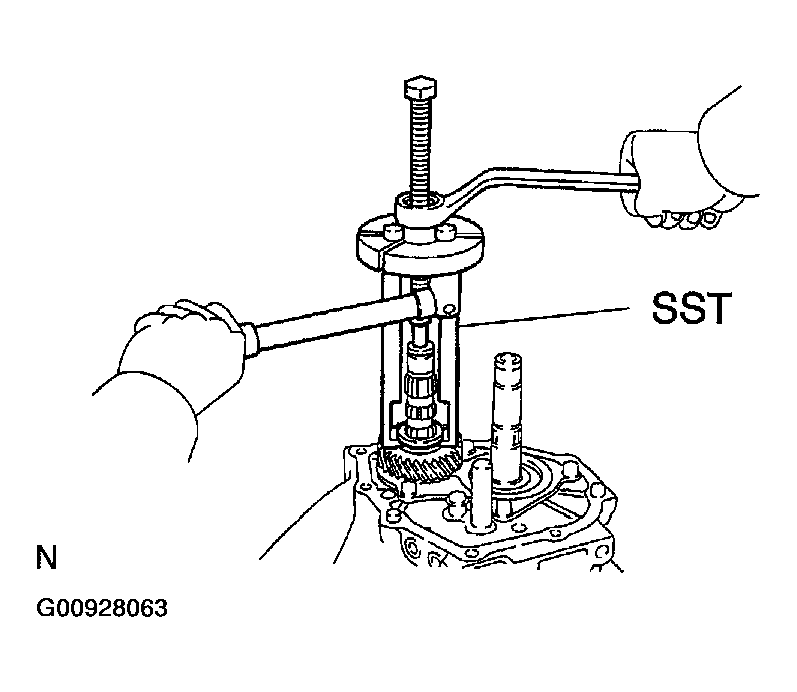 SST

N

G00928063