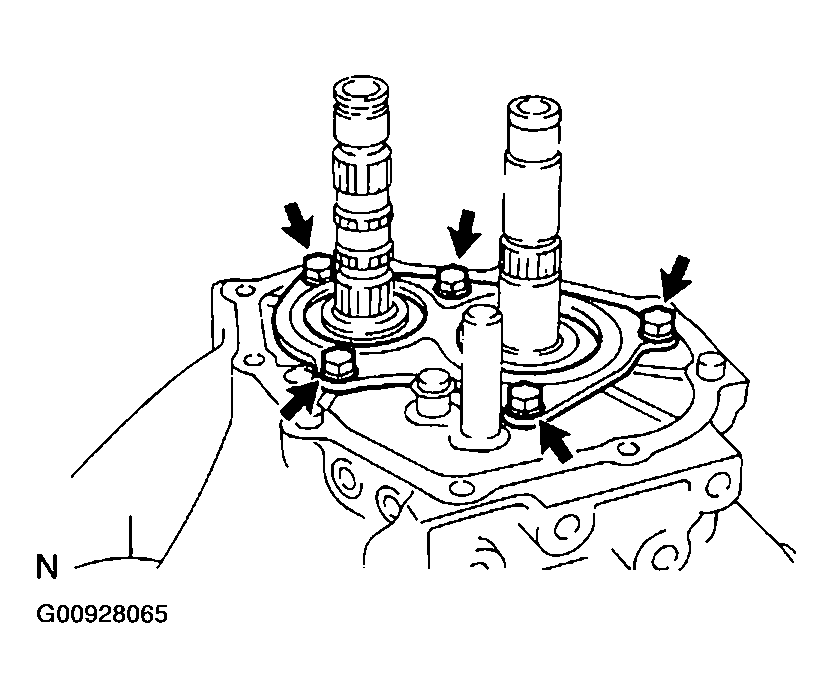 N

G00928065