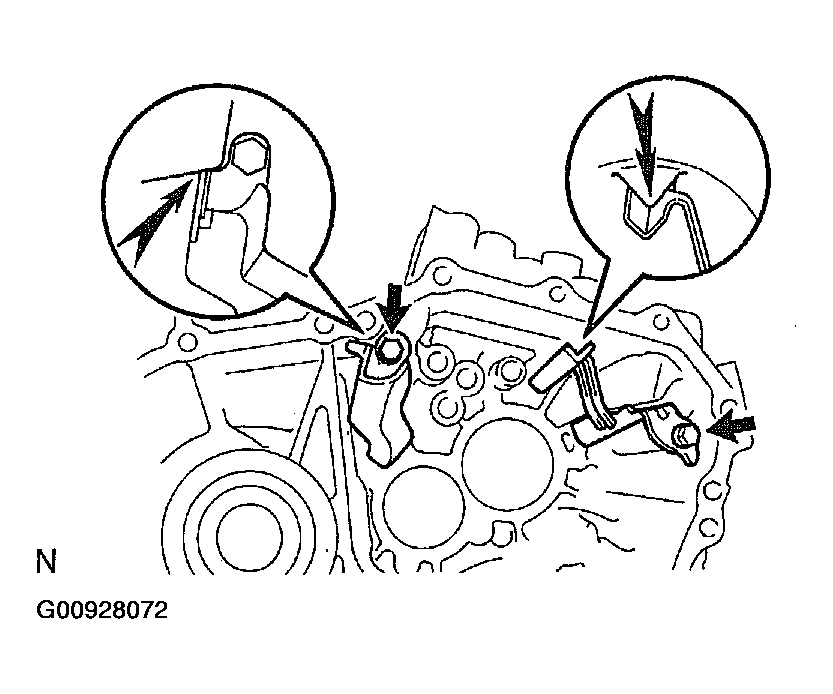 N

G00928072